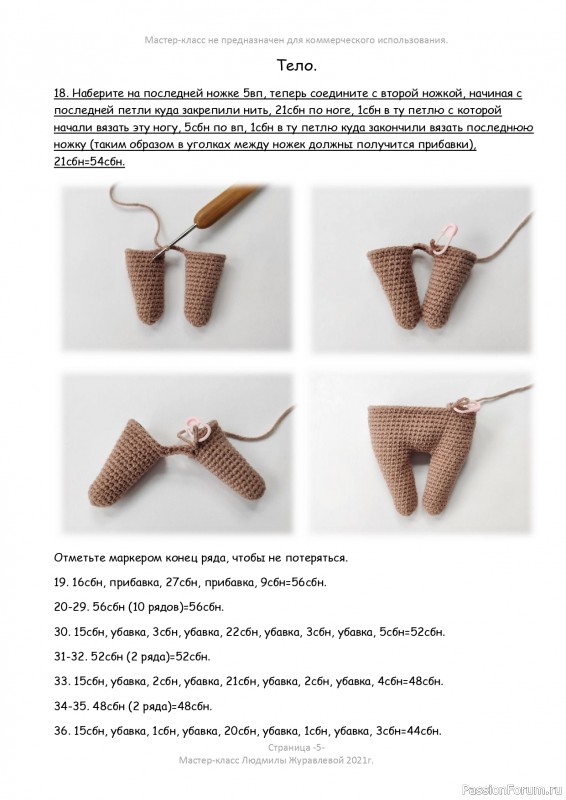 Мастер-класс не предназначен для коммерческого использования.

Тело.

18. Наберите на последней ножке 5вп, теперь соедините с второй ножкой, начиная с последней петли куда закрепили нить, 21сбн по ноге, 1сбн в ту петлю с которой начали вязать эту ногу, 5сбн по вп, 1сбн в ту петлю куда закончили вязать последнюю ножку (таким образом в уголках между ножек должны получится прибавки), 21сбн=54сбн.

Отметьте маркером конец ряда, чтобы не потеряться.

19. 16сбн, прибавка, 27сбн, прибавка, 9сбн=56сбн.

20-29. 56сбн (10 рядов)=56сбн.

30. 15сбн, убавка, 3сбн, убавка, 22сбн, убавка, 3сбн, убавка, 5сбн=52сбн.

31-32. 52сбн (2 ряда)=52сбн.

33. 15сбн, убавка, 2сбн, убавка, 21сбн, убавка, 2сбн, убавка, 4сбн=48сбн.

34-35. 48сбн (2 ряда)=48сбн.

36. 15сбн, убавка, 1сбн, убавка, 20сбн, убавка, 1сбн, убавка, 3сбн=44сбн.

Страница -5-
Мастер-класс Людмилы Журавлевой 2021г.

PassionForum.ru