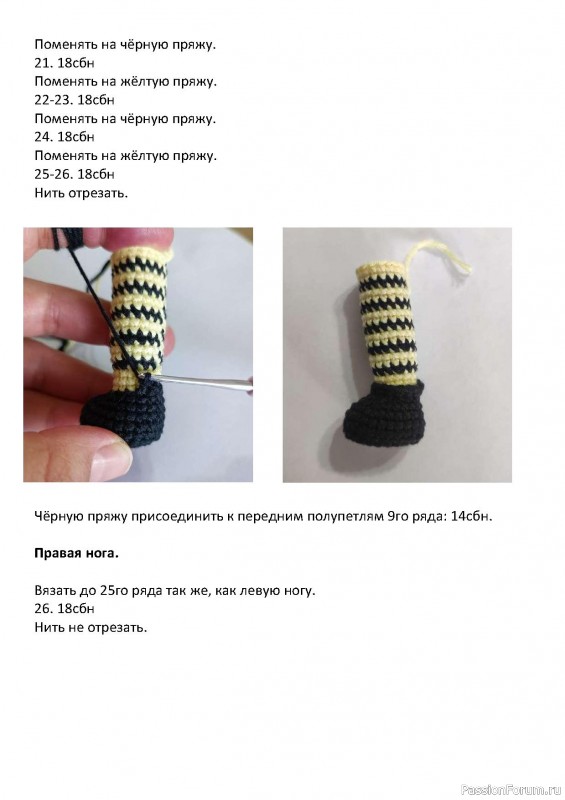 Поменять на чёрную пряжу.
21. 18сбн
Поменять на жёлтую пряжу.
22-23. 18сбн
Поменять на чёрную пряжу.
24. 18сбн
Поменять на жёлтую пряжу.
25-26. 18сбн
Нить отрезать.

Чёрную пряжу присоединить к передним полупетлям 9го ряда: 14сбн.

**Правая нога.**

Вязать до 25го ряда так же, как левую ногу.
26. 18сбн
Нить не отрезать.

PassionForum.ru