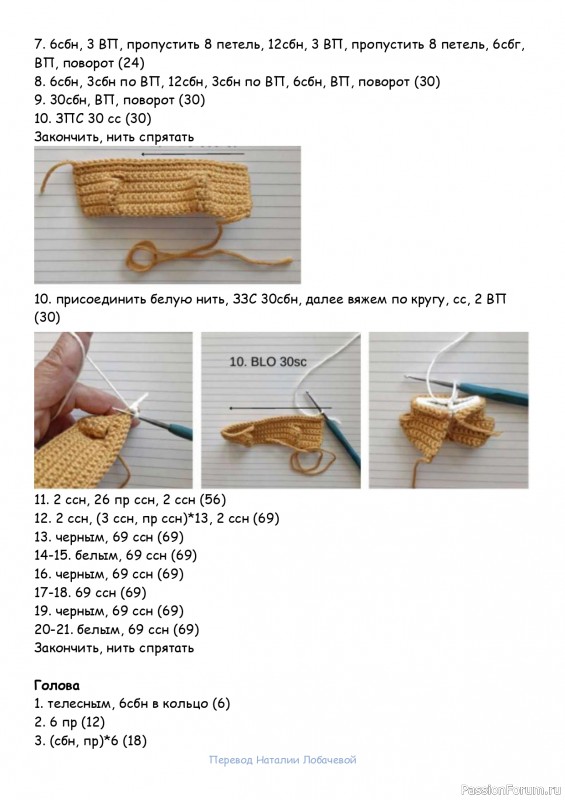 7. 6сбн, 3 ВП, пропустить 8 петель, 12сбн, 3 ВП, пропустить 8 петель, 6сбг, ВП, поворот (24)
8. 6сбн, 3сбн по ВП, 12сбн, 3сбн по ВП, 6сбн, ВП, поворот (30)
9. 30сбн, ВП, поворот (30)
10. ЗПС 30 сс (30)
Закончить, нить спрятать

10. присоединить белую нить, ЗЗС 30сбн, далее вяжем по кругу, сс, 2 ВП (30)

10. BLO 30sc

11. 2 ссн, 26 пр ссн, 2 ссн (56)
12. 2 ссн, (3 ссн, пр ссн)*13, 2 ссн (69)
13. черным, 69 ссн (69)
14-15. белым, 69 ссн (69)
16. черным, 69 ссн (69)
17-18. 69 ссн (69)
19. черным, 69 ссн (69)
20-21. белым, 69 ссн (69)
Закончить, нить спрятать

Голова
1. телесным, 6сбн в кольцо (6)
2. 6 пр (12)
3. (сбн, пр)*6 (18)

Перевод Наталии Лобачевой

PassionForum.ru