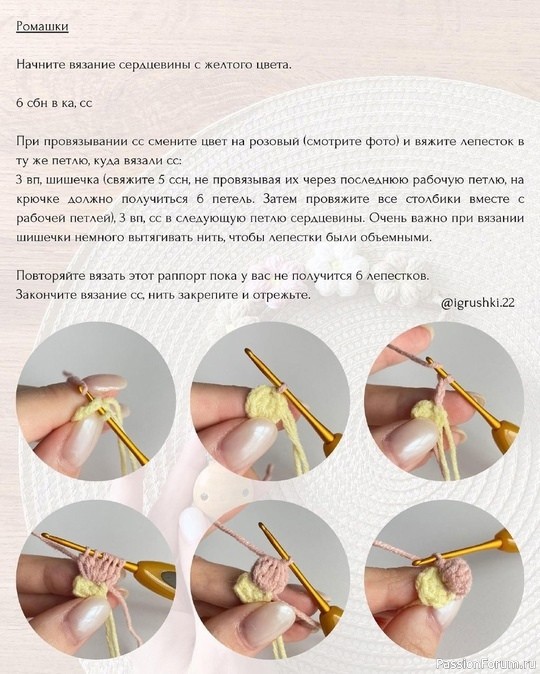 Ромашки

Начните вязание сердцевины с желтого цвета.

6 сбн в ка, сс

При провязывании сс смените цвет на розовый (смотрите фото) и вяжите лепесток в ту же петлю, куда вязали сс:
3 вп, шишечка (свяжите 5 ссн, не провязывая их через последнюю рабочую петлю, на крючке должно получиться 6 петель. Затем провяжите все столбики вместе с рабочей петлей), 3 вп, сс в следующую петлю сердцевины. Очень важно при вязании шишечки немного вытягивать нить, чтобы лепестки были объемными.

Повторяйте вязать этот раппорт пока у вас не получится 6 лепестков.
Закончите вязание сс, нить закрепите и отрежьте.

@igrushki.22

PassionForum.ru