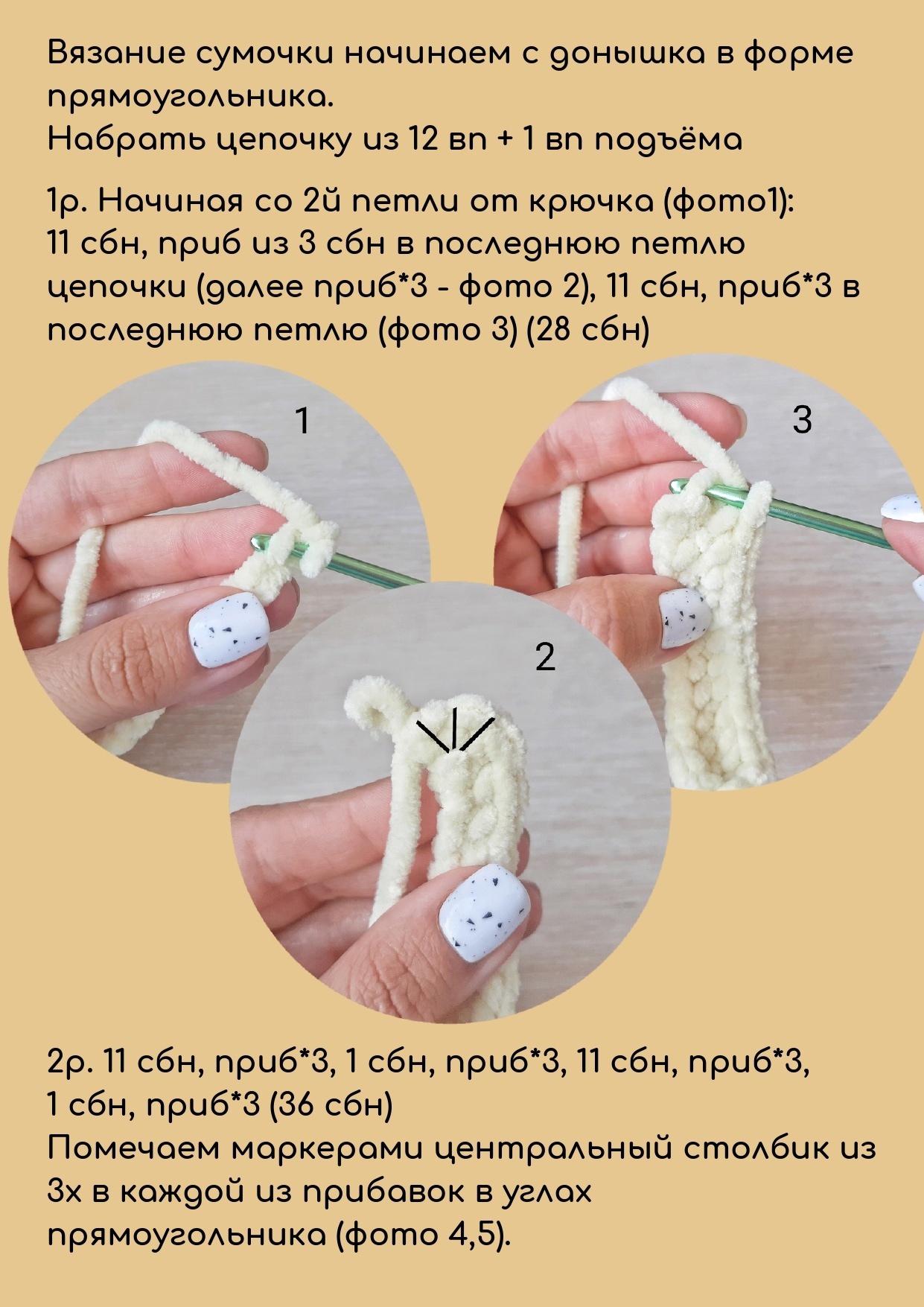 Вязание сумочки начинаем с донышка в форме прямоугольника.
Набрать цепочку из 12 вп + 1 вп подъёма

1р. Начиная со 2й петли от крючка (фото1):
11 сбн, приб из 3 сбн в последнюю петлю цепочки (далее приб*3 - фото 2), 11 сбн, приб*3 в последнюю петлю (фото 3) (28 сбн)

1

3

2

2р. 11 сбн, приб*3, 1 сбн, приб*3, 11 сбн, приб*3, 1 сбн, приб*3 (36 сбн)
Помечаем маркерами центральный столбик из 3х в каждой из прибавок в углах прямоугольника (фото 4,5).