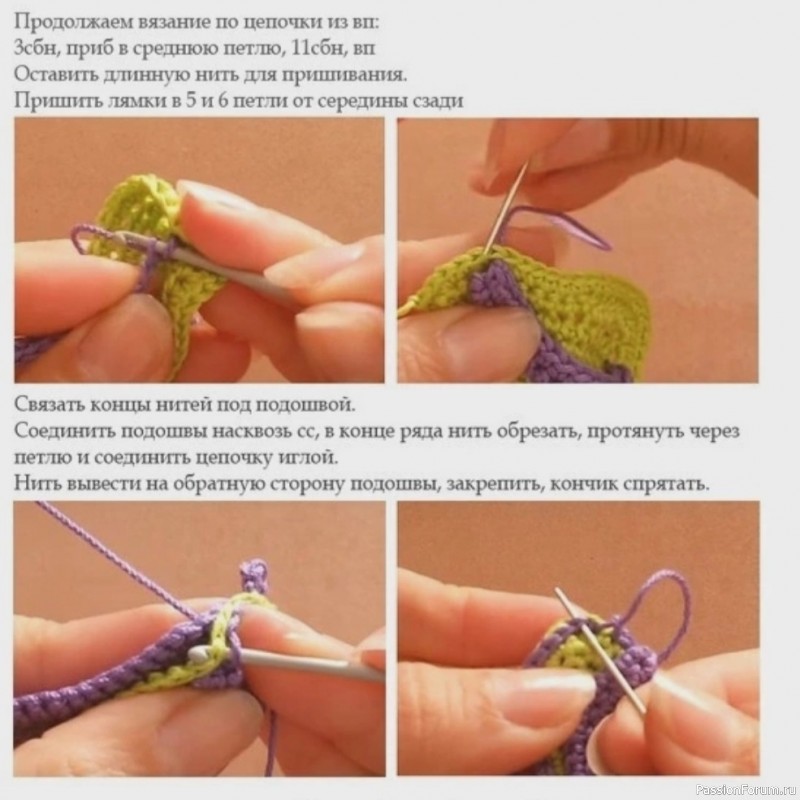 Продолжаем вязание по цепочки из вп:
3сбн, приб в среднюю петлю, 11сбн, вп
Оставить длинную нить для пришивания.
Пришить лямки в 5 и 6 петли от середины сзади

Связать концы нитей под подошвой.
Соединить подошвы насквозь сс, в конце ряда нить обрезать, протянуть через петлю и соединить цепочку иглой.
Нить вывести на обратную сторону подошвы, закрепить, кончик спрятать.

PassionForum.ru