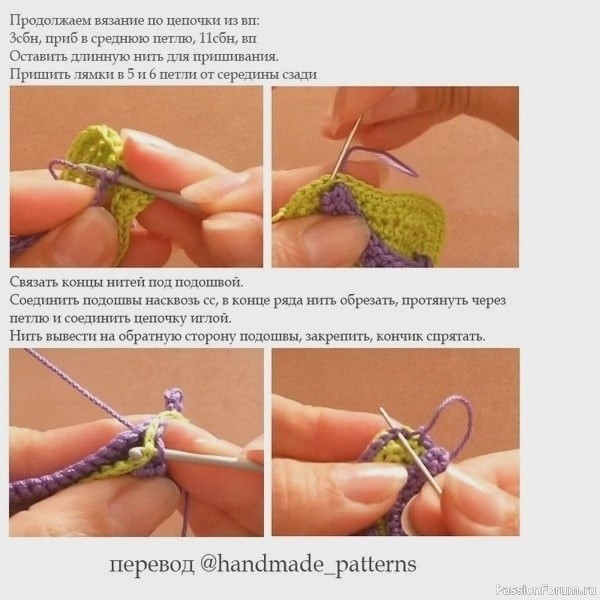 Продолжаем вязание по цепочки из вп:
3сбн, приб в среднюю петлю, 11сбн, вп
Оставить длинную нить для пришивания.
Пришить лямки в 5 и 6 петли от середины сзади

Связать концы нитей под подошвой.
Соединить подошвы насквозь сс, в конце ряда нить обрезать, протянуть через петлю и соединить цепочку иглой.
Нить вывести на обратную сторону подошвы, закрепить, кончик спрятать.

перевод @handmade_patterns

PassionForum.ru