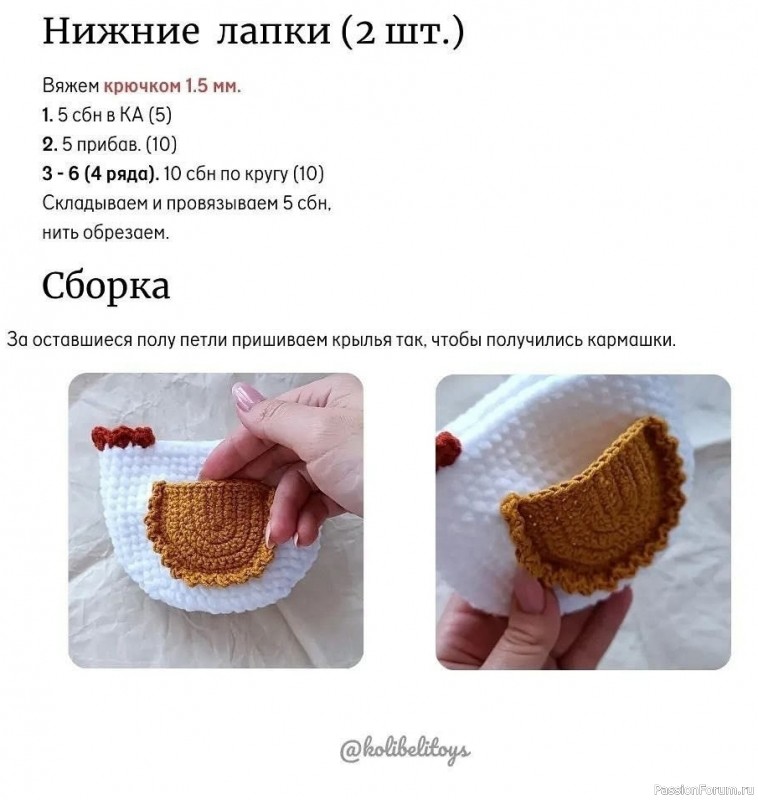 Нижние лапки (2 шт.)

Вяжем крючком 1.5 мм.
1. 5 сбн в КА (5)
2. 5 прибав. (10)
3 - 6 (4 ряда). 10 сбн по кругу (10)
Складываем и провязываем 5 сбн, нить обрезаем.

Сборка

За оставшиеся полу петли пришиваем крылья так, чтобы получились кармашки.

@kolibelitoys

PassionForum.ru