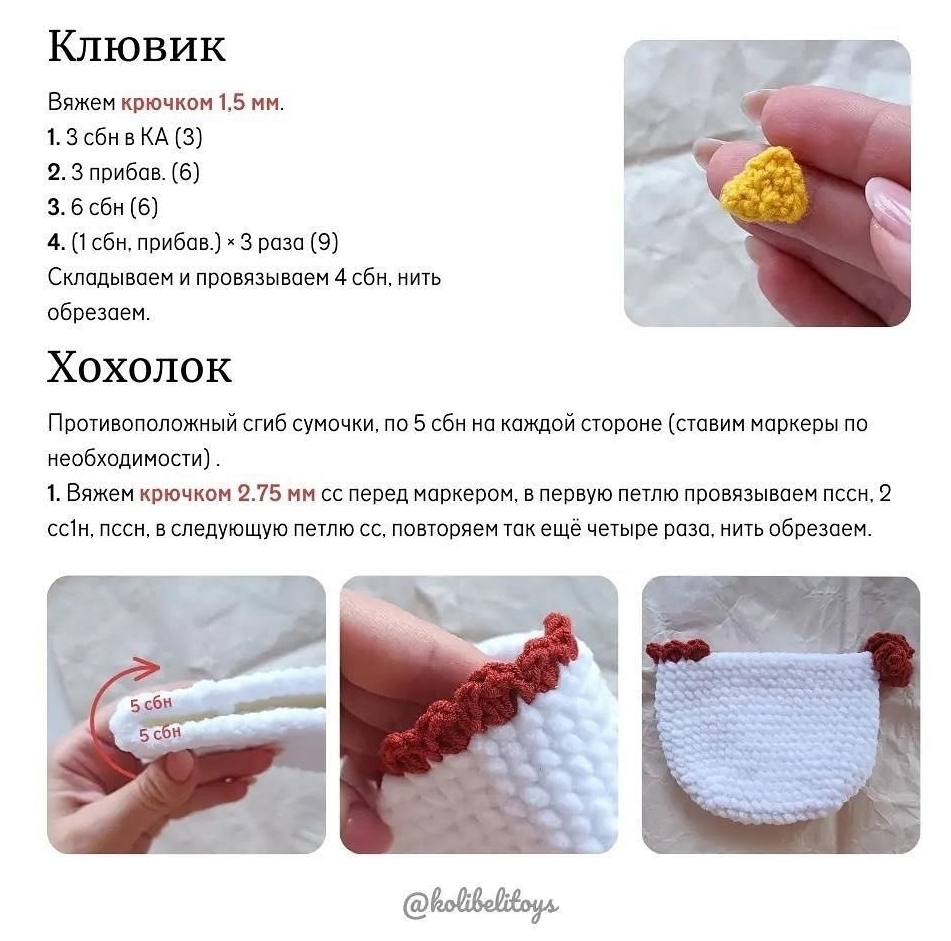 Клювик

Вяжем крючком 1,5 мм.
1. 3 сбн в КА (3)
2. 3 прибав. (6)
3. 6 сбн (6)
4. (1 сбн, прибав.) × 3 раза (9)
Складываем и провязываем 4 сбн, нить обрезаем.

Хохолок

Противоположный сгиб сумочки, по 5 сбн на каждой стороне (ставим маркеры по необходимости) .
1. Вяжем крючком 2.75 мм сс перед маркером, в первую петлю провязываем пссн, 2 сс1н, пссн, в следующую петлю сс, повторяем так ещё четыре раза, нить обрезаем.

5 сбн
5 сбн

@kolibelitoys