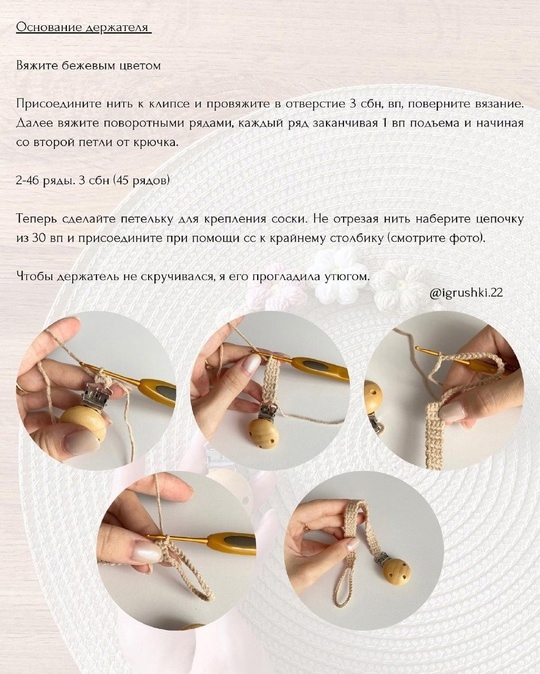 Основание держателя

Вяжите бежевым цветом

Присоедините нить к клипсе и провяжите в отверстие 3 сбн, вп, поверните вязание. Далее вяжите поворотными рядами, каждый ряд заканчивая 1 вп подъема и начиная со второй петли от крючка.

2-46 ряды. 3 сбн (45 рядов)

Теперь сделайте петельку для крепления соски. Не отрезая нить наберите цепочку из 30 вп и присоедините при помощи сс к крайнему столбику (смотрите фото).

Чтобы держатель не скручивался, я его прогладила утюгом.

@igrushki.22