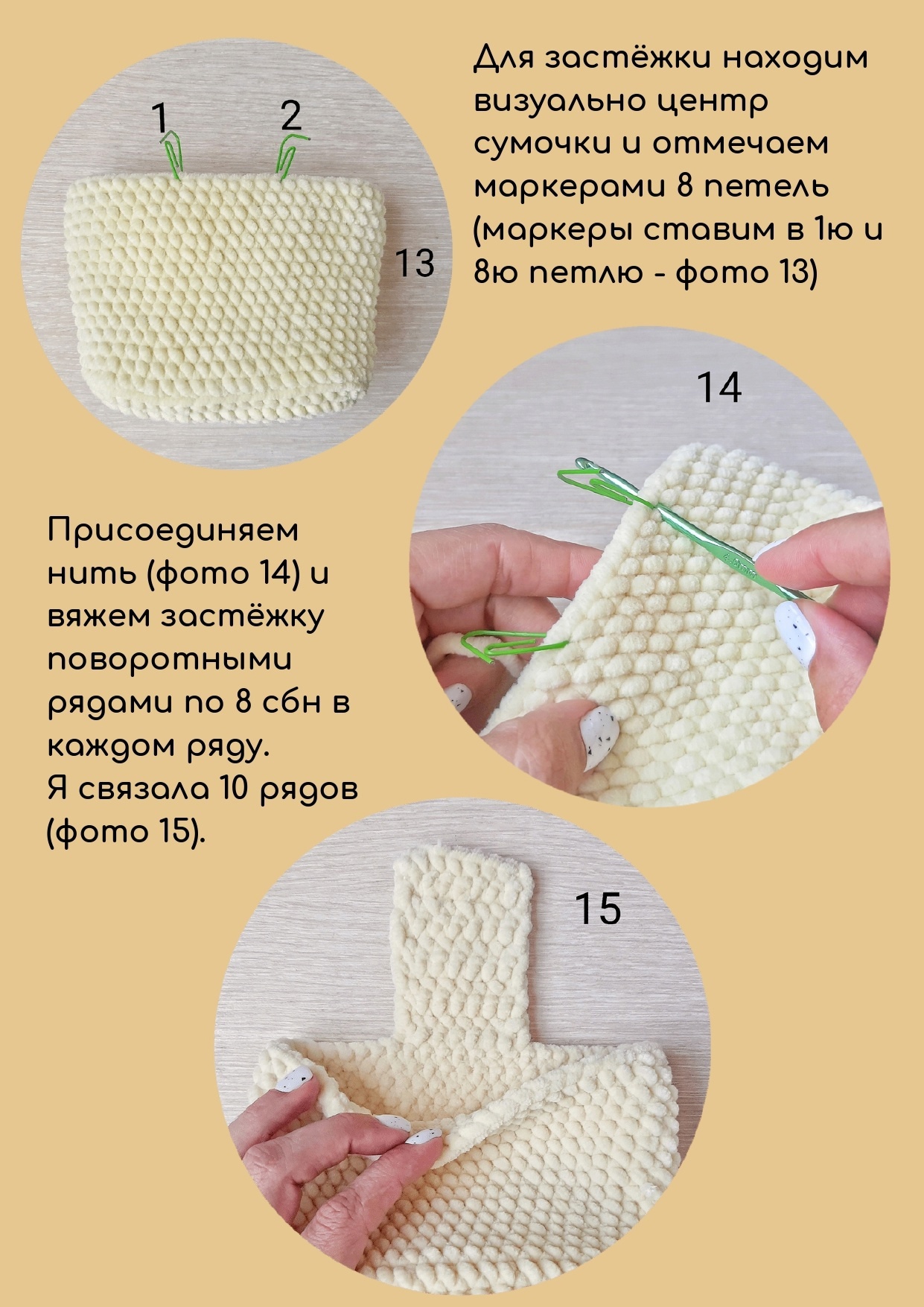 1
2

13

Для застёжки находим визуально центр сумочки и отмечаем маркерами 8 петель (маркеры ставим в 1ю и 8ю петлю - фото 13)

14

Присоединяем нить (фото 14) и вяжем застёжку поворотными рядами по 8 сбн в каждом ряду.
Я связала 10 рядов (фото 15).

15