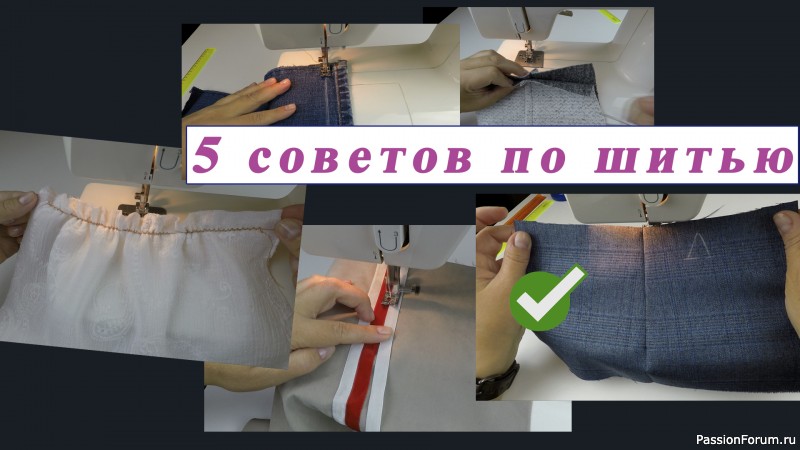 5 советов по шитью

PassionForum.ru