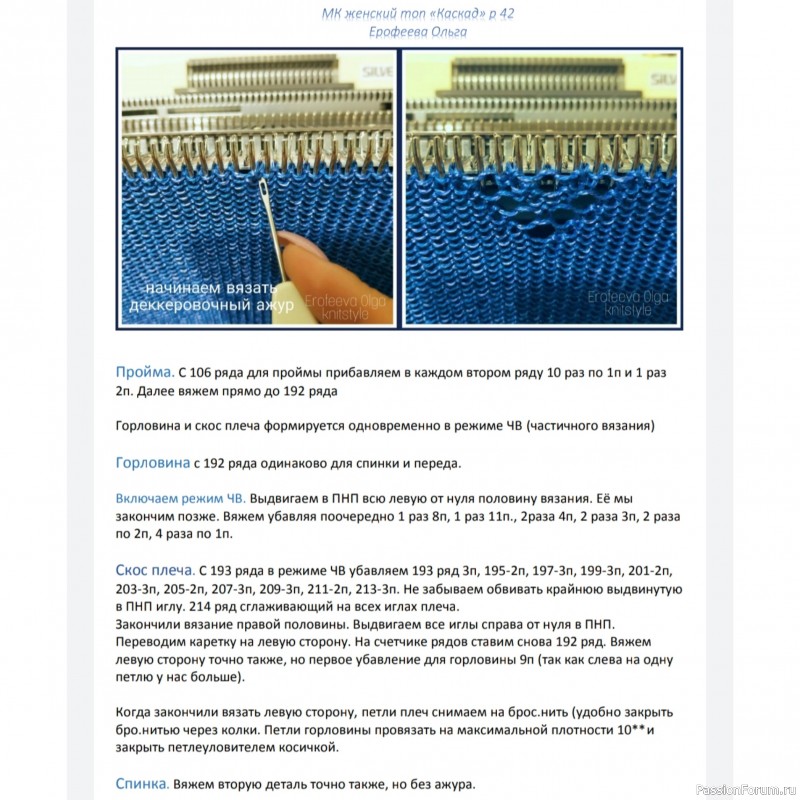 МК женский топ «Каскад» р 42
Ерофеева Ольга

SILVE

начинаем вязать деккеровочный ажур

Erofeeva Olga knitstyle

SILVE

Erofeeva Olga knitstyle

Пройма. С 106 ряда для проймы прибавляем в каждом втором ряду 10 раз по 1п и 1 раз 2п. Далее вяжем прямо до 192 ряда

Горловина и скос плеча формируется одновременно в режиме ЧВ (частичного вязания)

Горловина с 192 ряда одинаково для спинки и переда.

Включаем режим ЧВ. Выдвигаем в ПНП всю левую от нуля половину вязания. Её мы закончим позже. Вяжем убавляя поочередно 1 раз 8п, 1 раз 11п., 2раза 4п, 2 раза 3п, 2 раза по 2п, 4 раза по 1п.

Скос плеча. С 193 ряда в режиме ЧВ убавляем 193 ряд 3п, 195-2п, 197-3п, 199-3п, 201-2п, 203-3п, 205-2п, 207-3п, 209-3п, 211-2п, 213-3п. Не забываем обвивать крайнюю выдвинутую в ПНП иглу. 214 ряд сглаживающий на всех иглах плеча.
Закончили вязание правой половины. Выдвигаем все иглы справа от нуля в ПНП. Переводим каретку на левую сторону. На счетчике рядов ставим снова 192 ряд. Вяжем левую сторону точно также, но первое убавление для горловины 9п (так как слева на одну петлю у нас больше).

Когда закончили вязать левую сторону, петли плеч снимаем на брос.нить (удобно закрыть бро.нитью через колки. Петли горловины провязать на максимальной плотности 10**и закрыть петлеуловителем косичкой.

Спинка. Вяжем вторую деталь точно также, но без ажура.

PassionForum.ru