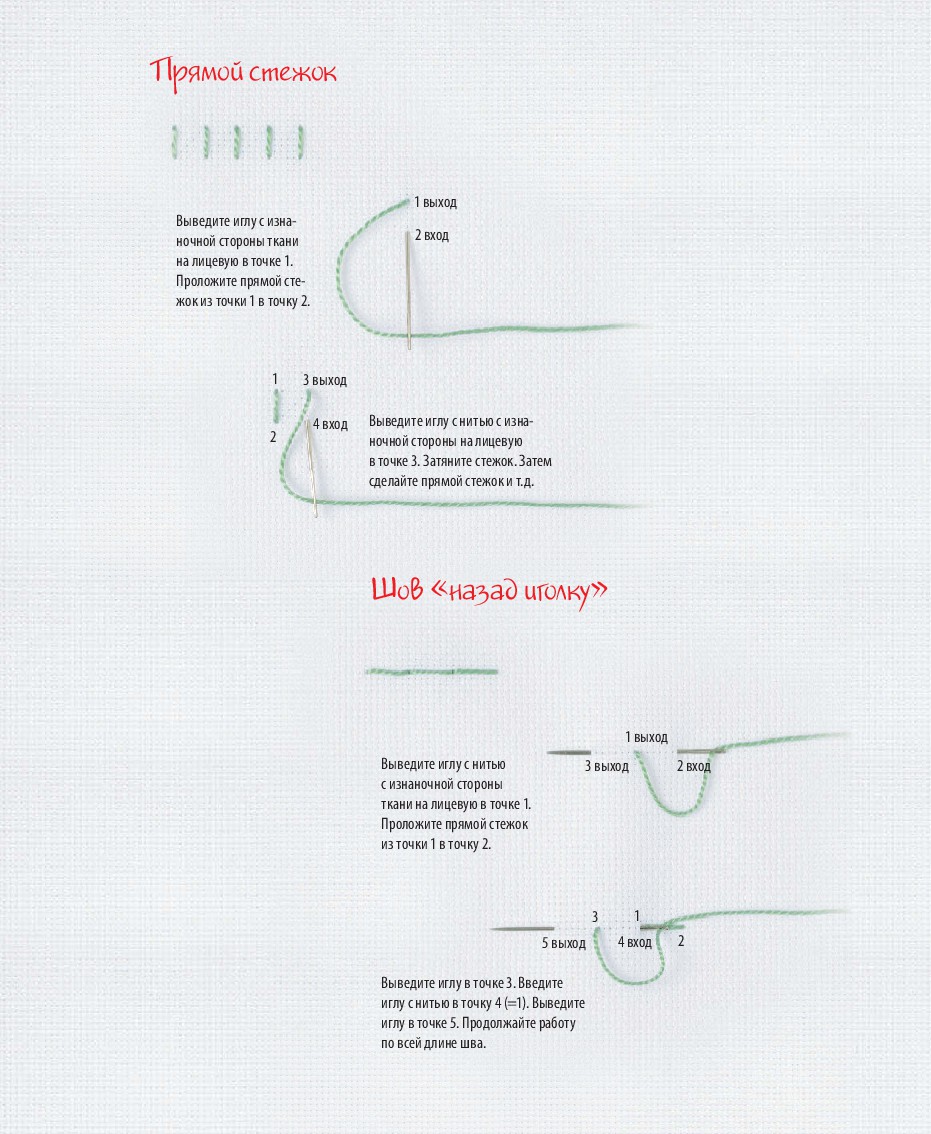 Прямой стежок

Выведите иглу с изнаночной стороны ткани на лицевую в точке 1. Проложите прямой стежок из точки 1 в точку 2.

1 выход

2 вход

1

3 выход

2

4 вход

Выведите иглу с нитью с изнаночной стороны на лицевую в точке 3. Затяните стежок. Затем сделайте прямой стежок и т.д.

Шов «назад иголку»

Выведите иглу с нитью с изнаночной стороны ткани на лицевую в точке 1. Проложите прямой стежок из точки 1 в точку 2.

1 выход

3 выход

2 вход

3

1

5 выход

4 вход

2

Выведите иглу в точке 3. Введите иглу с нитью в точку 4 (=1). Выведите иглу в точке 5. Продолжайте работу по всей длине шва.