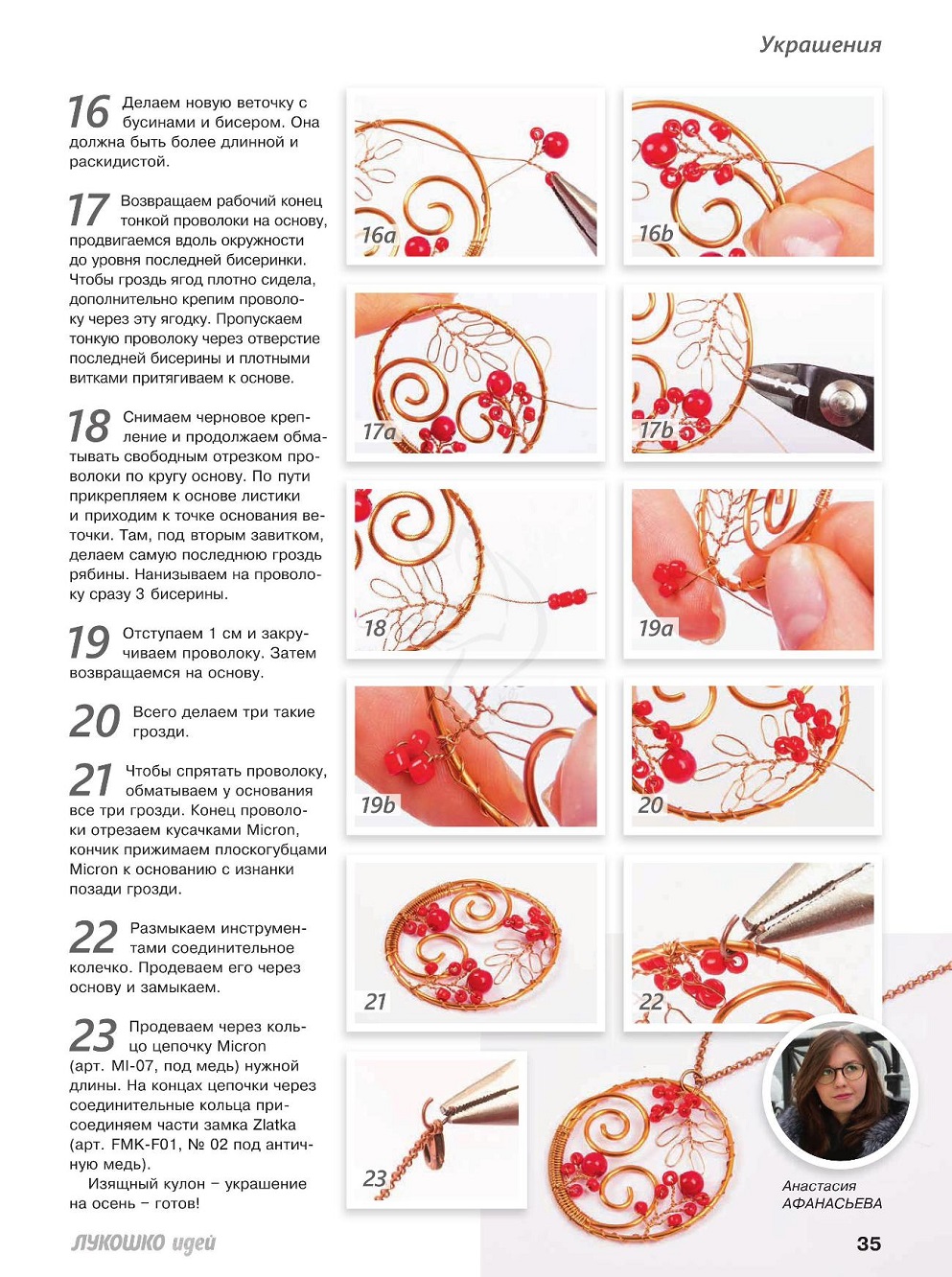 Украшения

16 Делаем новую веточку с бусинами и бисером. Она должна быть более длинной и раскидистой.

17 Возвращаем рабочий конец тонкой проволоки на основу, продвигаемся вдоль окружности до уровня последней бисеринки. Чтобы гроздь ягод плотно сидела, дополнительно крепим проволоку через эту ягодку. Пропускаем тонкую проволоку через отверстие последней бисерины и плотными витками притягиваем к основе.

18 Снимаем черновое крепление и продолжаем обматывать свободным отрезком проволоки по кругу основу. По пути прикрепляем к основе листики и приходим к точке основания веточки. Там, под вторым завитком, делаем самую последнюю гроздь рябины. Нанизываем на проволоку сразу 3 бисерины.

19 Отступаем 1 см и закручиваем проволоку. Затем возвращаемся на основу.

20 Всего делаем три такие грозди.

21 Чтобы спрятать проволоку, обматываем у основания все три грозди. Конец проволоки отрезаем кусачками Micron, кончик прижимаем плоскогубцами Micron к основанию с изнанки позади грозди.

22 Размыкаем инструментами соединительное колечко. Продеваем его через основу и замыкаем.

23 Продеваем через кольцо цепочку Micron (арт. MI-07, под медь) нужной длины. На концах цепочки через соединительные кольца присоединяем части замка Zlatka (арт. FMK-F01, № 02 под античную медь).
Изящный кулон – украшение на осень – готов!

16a
16b
17a
17b
18
19a
19b
20
21
22
23

Анастасия
АФАНАСЬЕВА

ЛУКОШКО идей
35