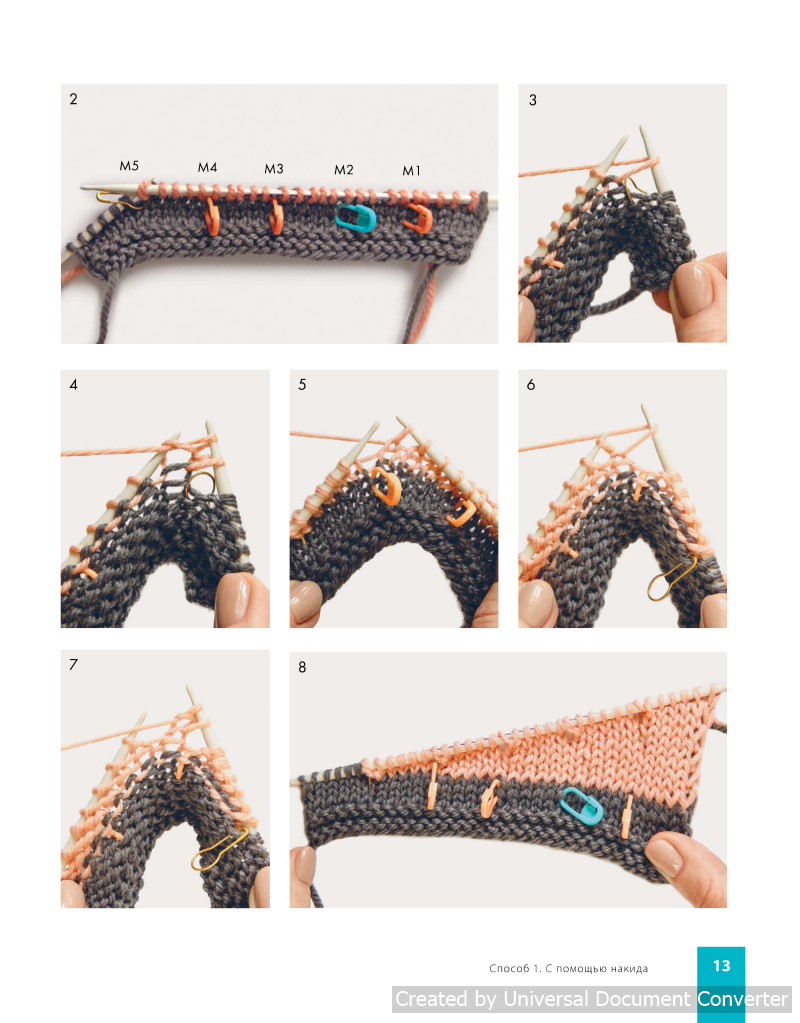 2

M5 M4 M3 M2 M1

3

4

5

6

7

8

Способ 1. С помощью накида

13

Created by Universal Document Converter