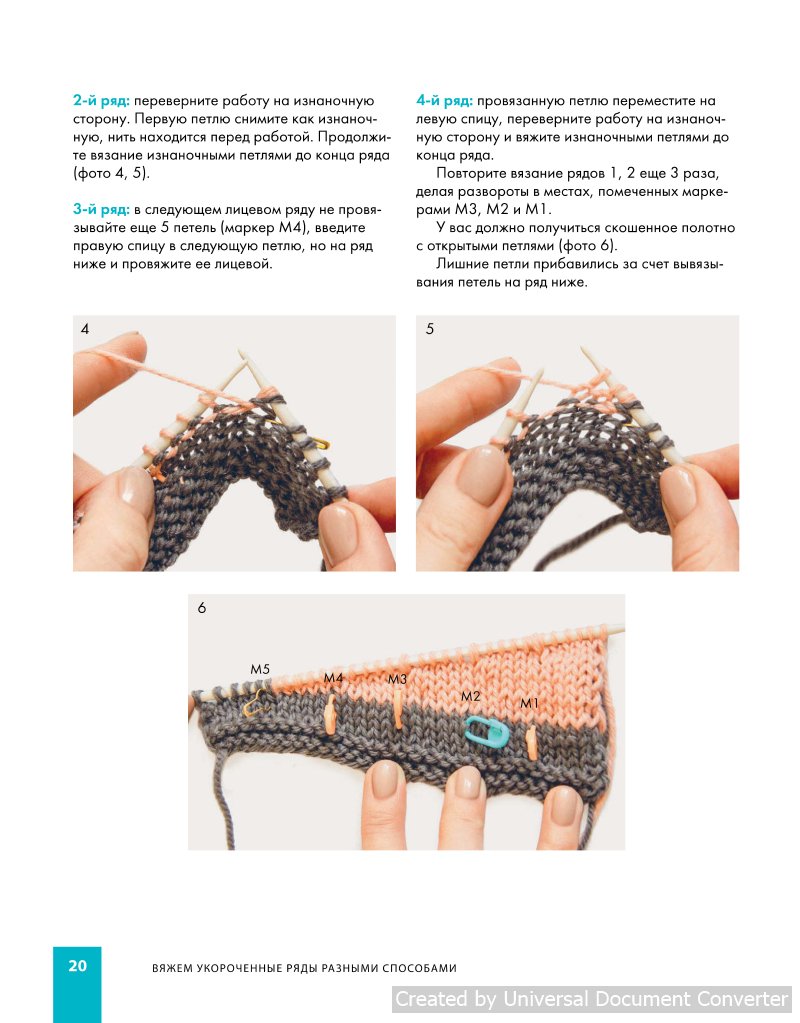 2-й ряд: переверните работу на изнаночную сторону. Первую петлю снимите как изнаночную, нить находится перед работой. Продолжите вязание изнаночными петлями до конца ряда (фото 4, 5).

3-й ряд: в следующем лицевом ряду не провязывайте еще 5 петель (маркер М4), введите правую спицу в следующую петлю, но на ряд ниже и провяжите ее лицевой.

4-й ряд: провязанную петлю переместите на левую спицу, переверните работу на изнаночную сторону и вяжите изнаночными петлями до конца ряда.

Повторите вязание рядов 1, 2 еще 3 раза, делая развороты в местах, помеченных маркерами М3, М2 и М1.

У вас должно получиться скошенное полотно с открытыми петлями (фото 6).

Лишние петли прибавились за счет вывязывания петель на ряд ниже.

4

5

6

М5

М4

М3

М2

М1

20

ВЯЖЕМ УКОРОЧЕННЫЕ РЯДЫ РАЗНЫМИ СПОСОБАМИ

Created by Universal Document Converter