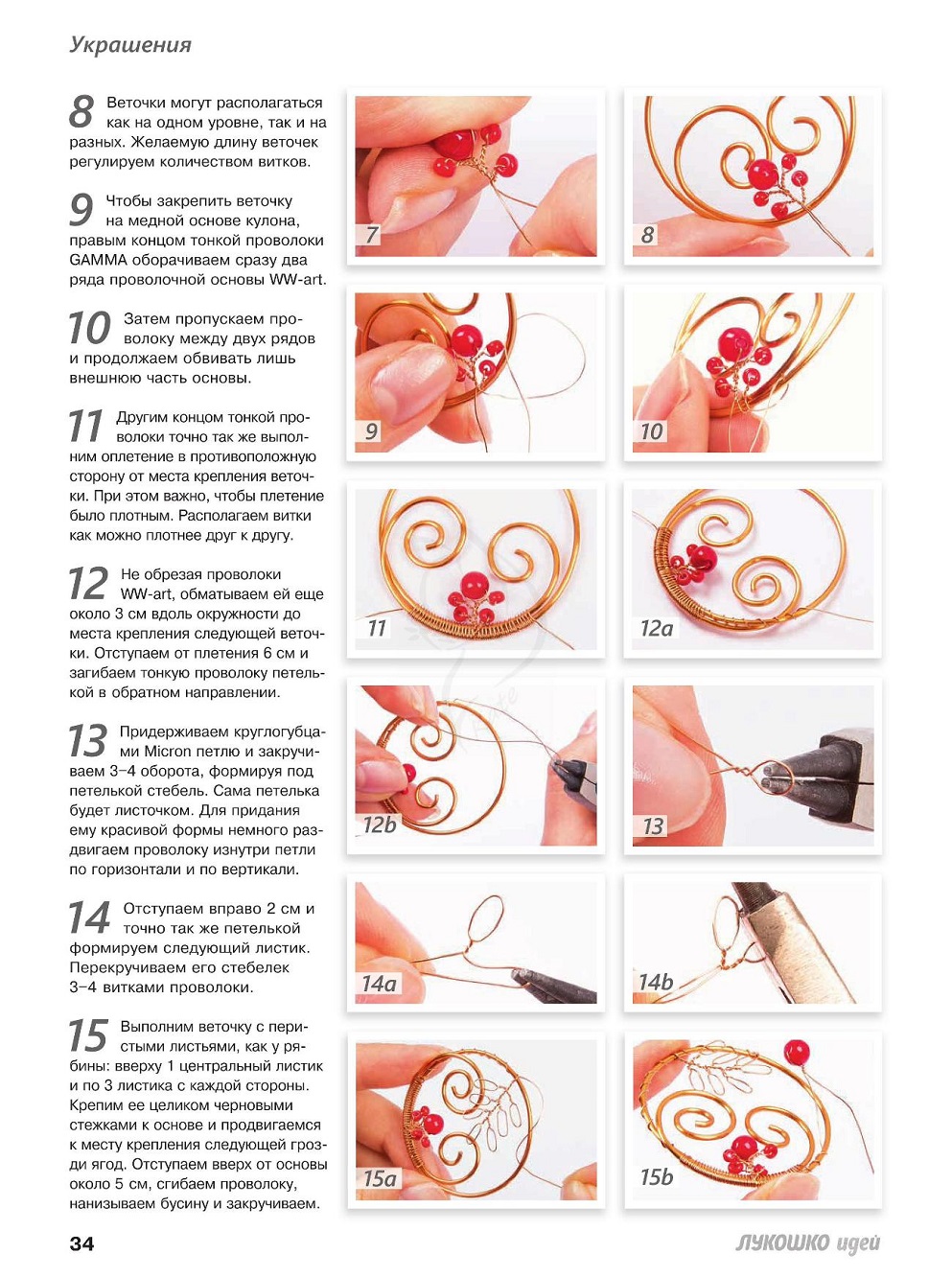 Украшения

8 Веточки могут располагаться как на одном уровне, так и на разных. Желаемую длину веточек регулируем количеством витков.

9 Чтобы закрепить веточку на медной основе кулона, правым концом тонкой проволоки GAMMA оборачиваем сразу два ряда проволочной основы WW-art.

10 Затем пропускаем проволоку между двух рядов и продолжаем обвивать лишь внешнюю часть основы.

11 Другим концом тонкой проволоки точно так же выполним оплетение в противоположную сторону от места крепления веточки. При этом важно, чтобы плетение было плотным. Располагаем витки как можно плотнее друг к другу.

12 Не обрезая проволоки WW-art, обматываем ей еще около 3 см вдоль окружности до места крепления следующей веточки. Отступаем от плетения 6 см и загибаем тонкую проволоку петелькой в обратном направлении.

13 Придерживаем круглогубцами Micron петлю и закручиваем 3–4 оборота, формируя под петелькой стебель. Сама петелька будет листочком. Для придания ему красивой формы немного раздвигаем проволоку изнутри петли по горизонтали и по вертикали.

14 Отступаем вправо 2 см и точно так же петелькой формируем следующий листик. Перекручиваем его стебелек 3–4 витками проволоки.

15 Выполним веточку с перистыми листьями, как у рябины: вверху 1 центральный листик и по 3 листика с каждой стороны. Крепим ее целиком черновыми стежками к основе и продвигаемся к месту крепления следующей грозди ягод. Отступаем вверх от основы около 5 см, сгибаем проволоку, нанизываем бусину и закручиваем.

7

8

9

10

11

12a

12b

13

14a

14b

15a

15b

34

ЛУКОШКО идей