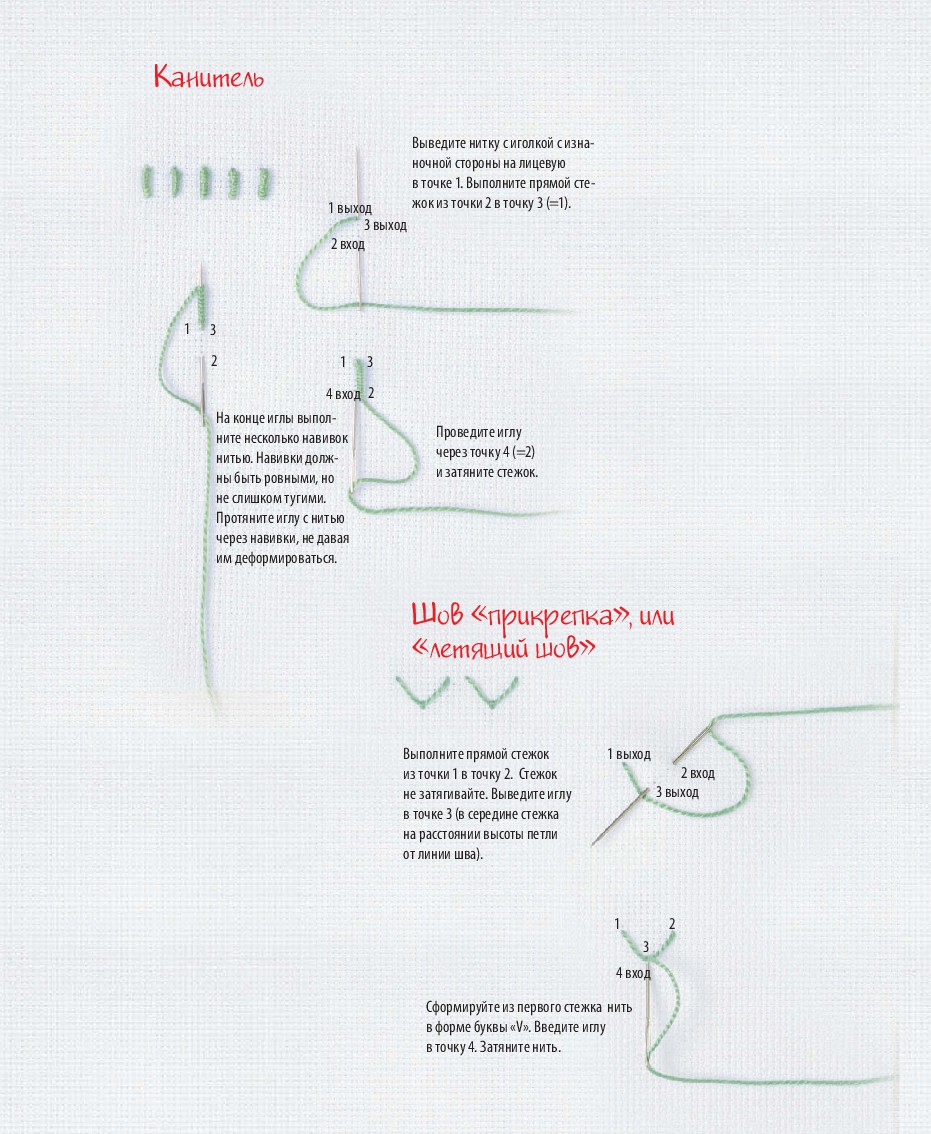 Канитель

Выведите нитку с иголкой с изнаночной стороны на лицевую в точке 1. Выполните прямой стежок из точки 2 в точку 3 (=1).

1 выход
3 выход
2 вход

1
3
2

На конце иглы выполните несколько навивок нитью. Навивки должны быть ровными, но не слишком тугими. Протяните иглу с нитью через навивки, не давая им деформироваться.

1
3
4 вход
2

Проведите иглу через точку 4 (=2) и затяните стежок.

Шов «прикрепка», или «летящий шов»

Выполните прямой стежок из точки 1 в точку 2. Стежок не затягивайте. Выведите иглу в точке 3 (в середине стежка на расстоянии высоты петли от линии шва).

1 выход
2 вход
3 выход

1
2
3
4 вход

Сформируйте из первого стежка нить в форме буквы «V». Введите иглу в точку 4. Затяните нить.