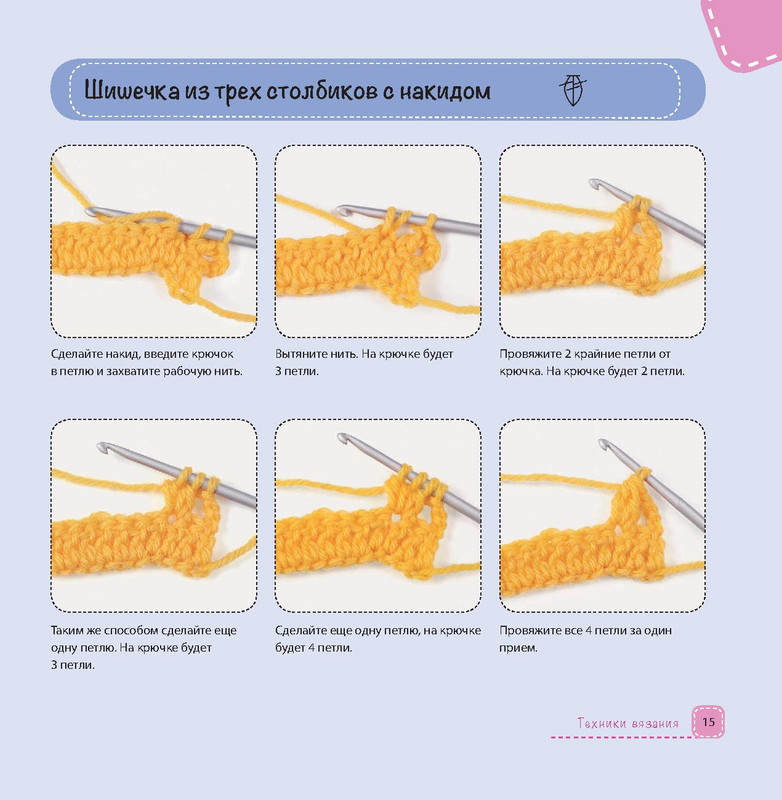 Шишечка из трех столбиков с накидом

Сделайте накид, введите крючок в петлю и захватите рабочую нить.

Вытяните нить. На крючке будет 3 петли.

Провяжите 2 крайние петли от крючка. На крючке будет 2 петли.

Таким же способом сделайте еще одну петлю. На крючке будет 3 петли.

Сделайте еще одну петлю, на крючке будет 4 петли.

Провяжите все 4 петли за один прием.

Техники вязания 15