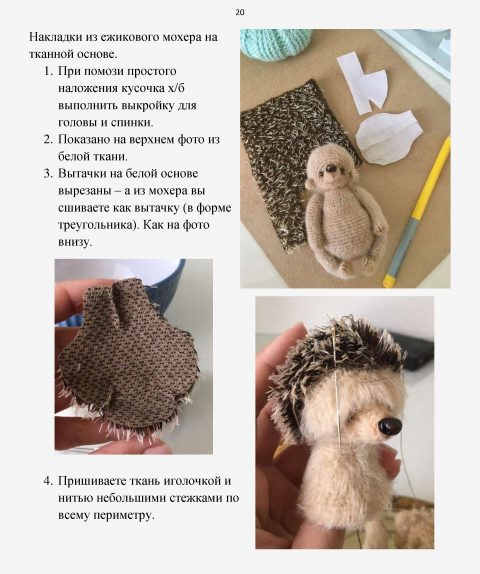 20

Накладки из ежикового мохера на тканной основе.

1. При помози простого наложения кусочка х/б выполнить выкройку для головы и спинки.
2. Показано на верхнем фото из белой ткани.
3. Вытачки на белой основе вырезаны – а из мохера вы сшиваете как вытачку (в форме треугольника). Как на фото внизу.

4. Пришиваете ткань иголочкой и нитью небольшими стежками по всему периметру.