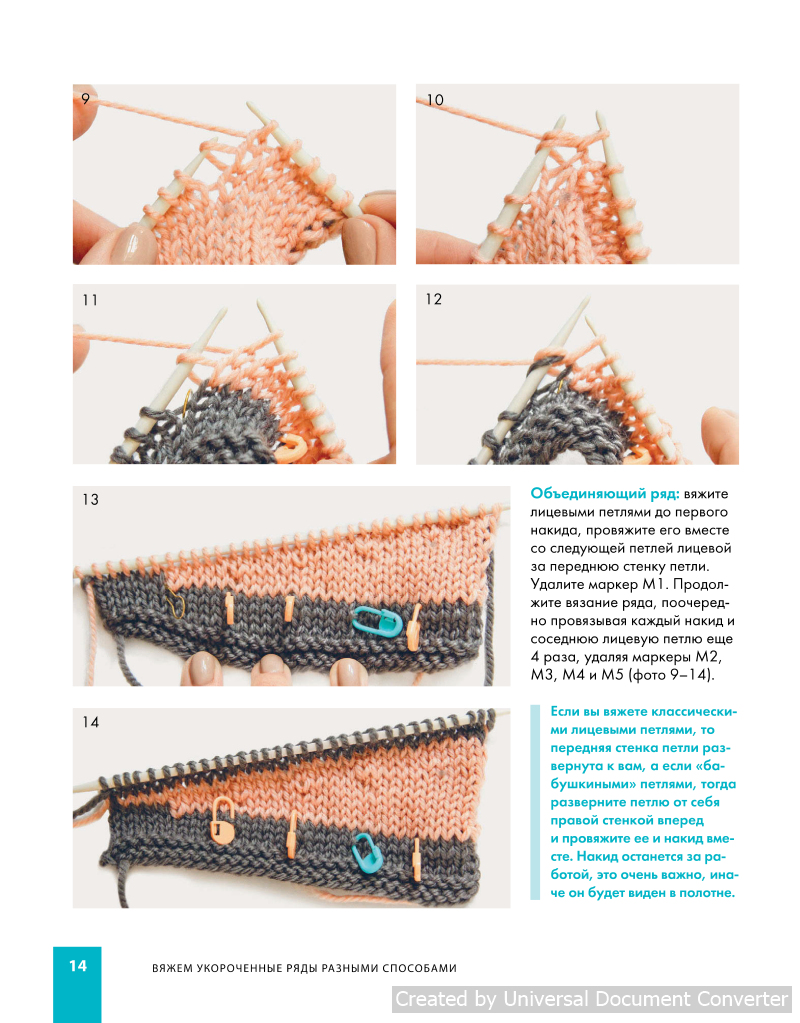 9

10

11

12

13

14

Объединяющий ряд: вяжите лицевыми петлями до первого накида, провяжите его вместе со следующей петлей лицевой за переднюю стенку петли. Удалите маркер М1. Продолжите вязание ряда, поочередно провязывая каждый накид и соседнюю лицевую петлю еще 4 раза, удаляя маркеры М2, М3, М4 и М5 (фото 9–14).

Если вы вяжете классическими лицевыми петлями, то передняя стенка петли развернута к вам, а если «бабушкиными» петлями, тогда разверните петлю от себя правой стенкой вперед и провяжите ее и накид вместе. Накид останется за работой, это очень важно, иначе он будет виден в полотне.

14 ВЯЖЕМ УКОРОЧЕННЫЕ РЯДЫ РАЗНЫМИ СПОСОБАМИ

Created by Universal Document Converter