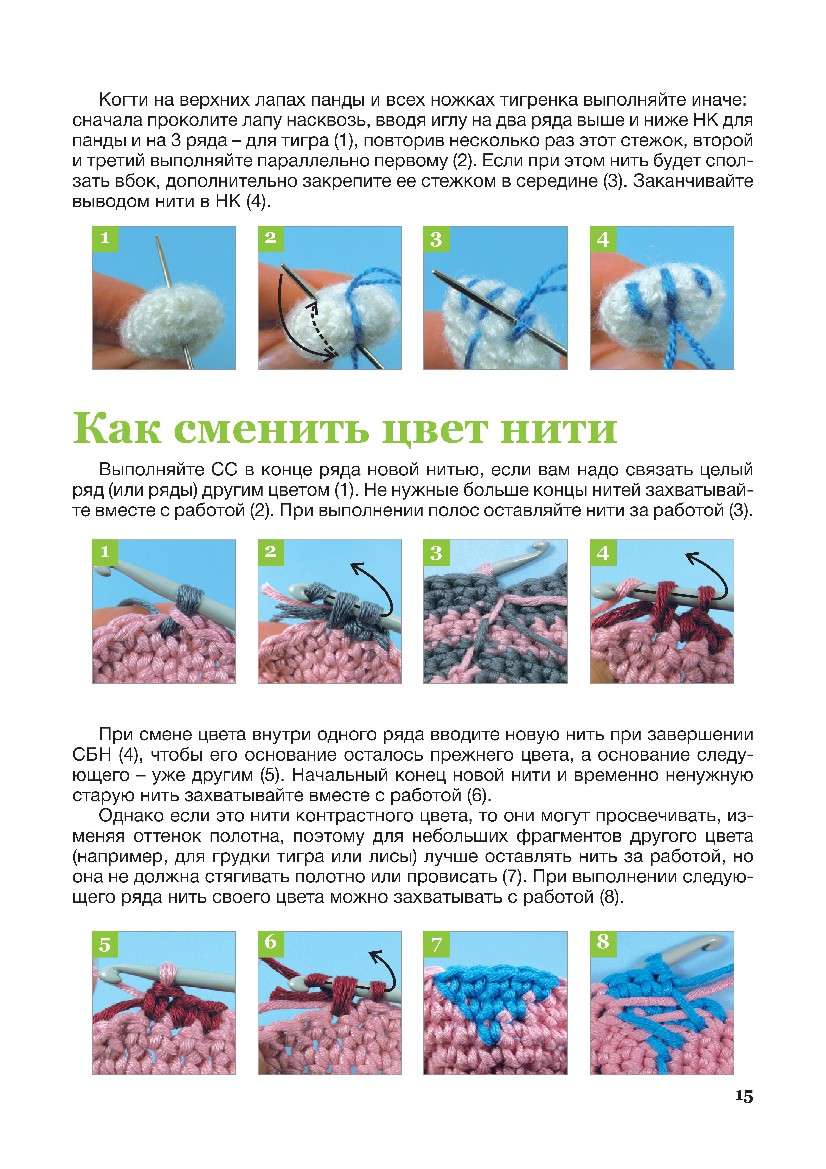 Когти на верхних лапах панды и всех ножках тигренка выполняйте иначе: сначала проколите лапу насквозь, вводя иглу на два ряда выше и ниже НК для панды и на 3 ряда – для тигра (1), повторив несколько раз этот стежок, второй и третий выполняйте параллельно первому (2). Если при этом нить будет сползать вбок, дополнительно закрепите ее стежком в середине (3). Заканчивайте выводом нити в НК (4).

1 2 3 4

Как сменить цвет нити

Выполняйте СС в конце ряда новой нитью, если вам надо связать целый ряд (или ряды) другим цветом (1). Не нужные больше концы нитей захватывайте вместе с работой (2). При выполнении полос оставляйте нити за работой (3).

1 2 3 4

При смене цвета внутри одного ряда вводите новую нить при завершении СБН (4), чтобы его основание осталось прежнего цвета, а основание следующего – уже другим (5). Начальный конец новой нити и временно ненужную старую нить захватывайте вместе с работой (6).

Однако если это нити контрастного цвета, то они могут просвечивать, изменяя оттенок полотна, поэтому для небольших фрагментов другого цвета (например, для грудки тигра или лисы) лучше оставлять нить за работой, но она не должна стягивать полотно или провисать (7). При выполнении следующего ряда нить своего цвета можно захватывать с работой (8).

5 6 7 8

15