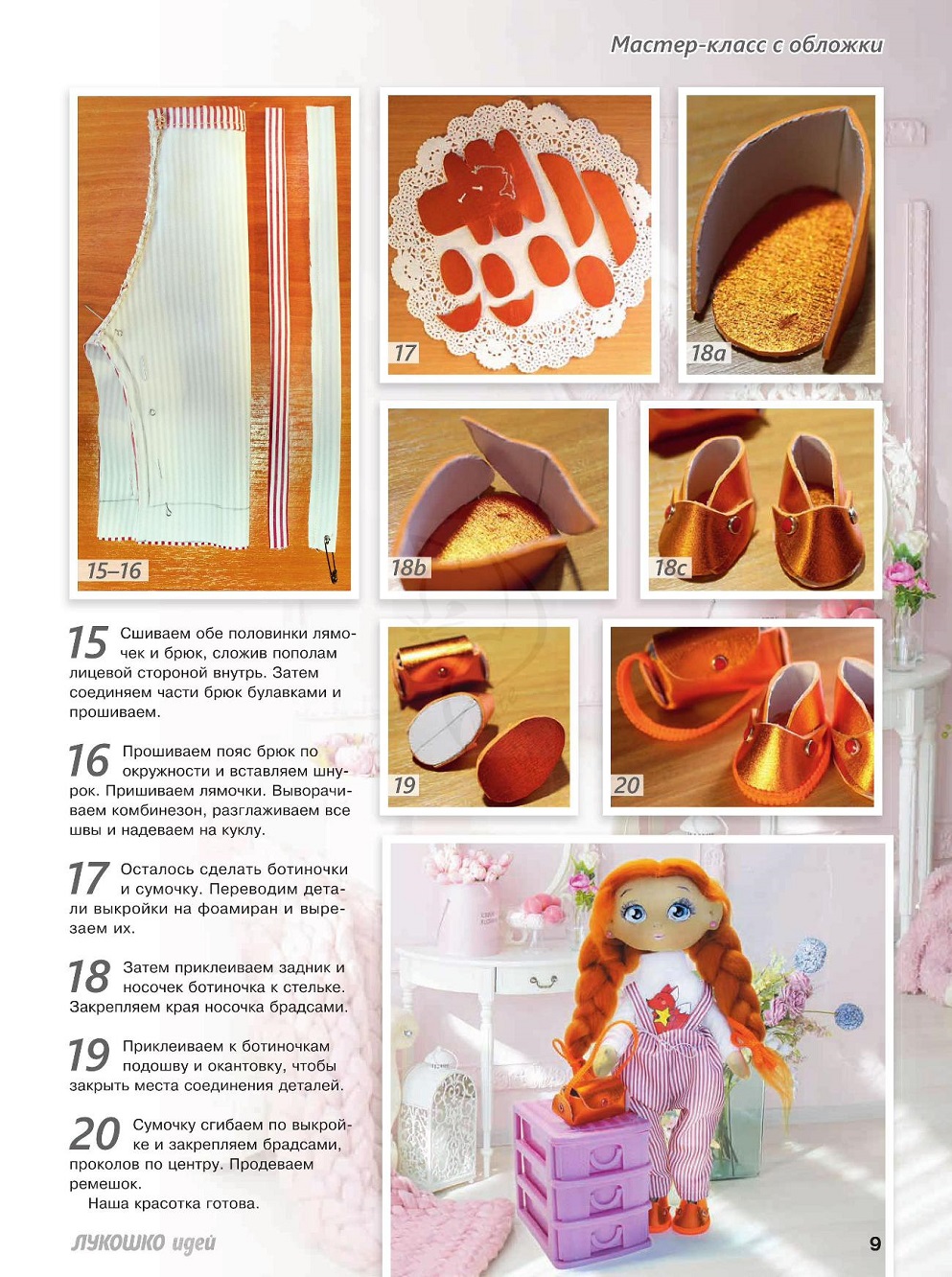 Мастер-класс с обложки

15–16

17

18a

18b

18c

19

20

15 Сшиваем обе половинки лямочек и брюк, сложив пополам лицевой стороной внутрь. Затем соединяем части брюк булавками и прошиваем.

16 Прошиваем пояс брюк по окружности и вставляем шнурок. Пришиваем лямочки. Выворачиваем комбинезон, разглаживаем все швы и надеваем на куклу.

17 Осталось сделать ботиночки и сумочку. Переводим детали выкройки на фоамиран и вырезаем их.

18 Затем приклеиваем задник и носочек ботиночка к стельке. Закрепляем края носочка брадсами.

19 Приклеиваем к ботиночкам подошву и окантовку, чтобы закрыть места соединения деталей.

20 Сумочку сгибаем по выкройке и закрепляем брадсами, проколов по центру. Продеваем ремешок.
Наша красотка готова.

ЛУКОШКО идей

9