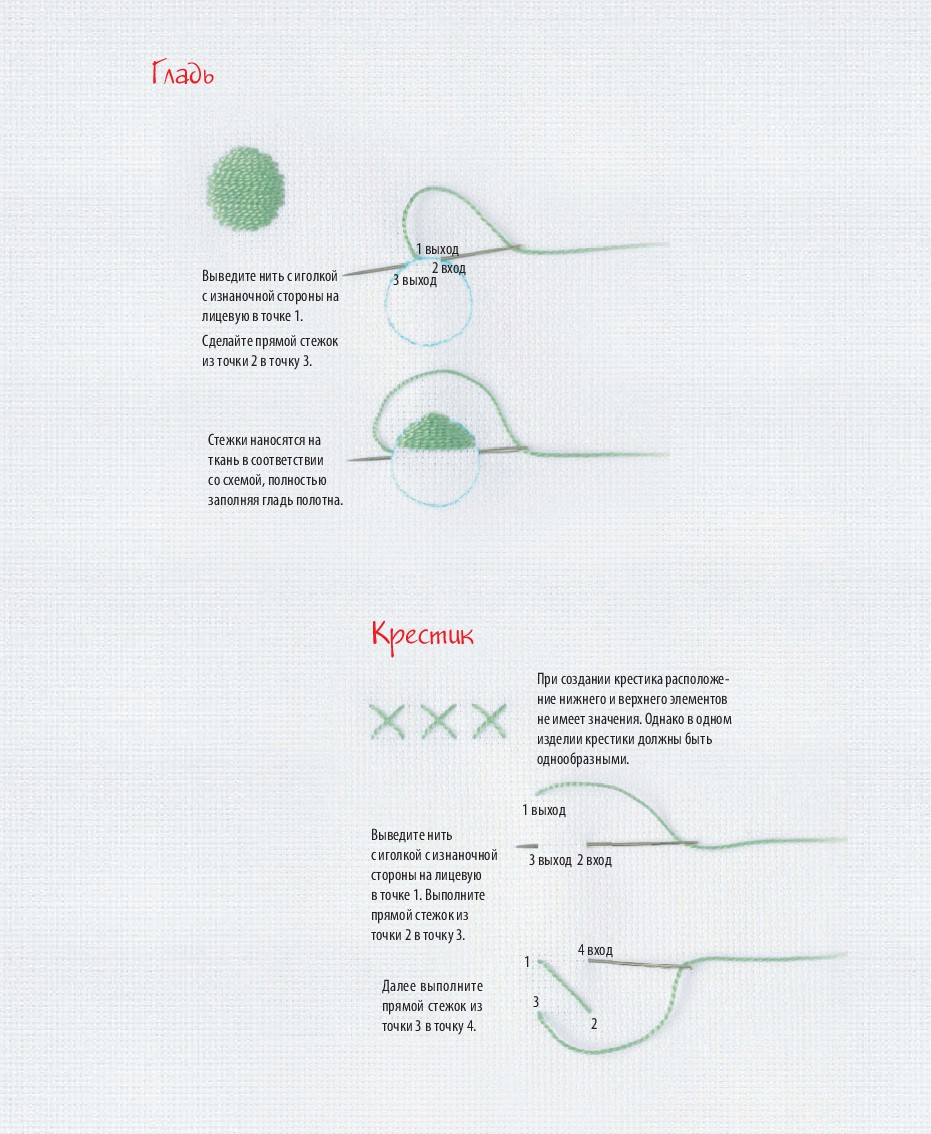 Гладь

1 выход
2 вход
3 выход

Выведите нить с иголкой с изнаночной стороны на лицевую в точке 1.

Сделайте прямой стежок из точки 2 в точку 3.

Стежки наносятся на ткань в соответствии со схемой, полностью заполняя гладь полотна.

Крестик

При создании крестика расположение нижнего и верхнего элементов не имеет значения. Однако в одном изделии крестики должны быть однообразными.

1 выход
3 выход 2 вход

Выведите нить с иголкой с изнаночной стороны на лицевую в точке 1. Выполните прямой стежок из точки 2 в точку 3.

4 вход
1
3
2

Далее выполните прямой стежок из точки 3 в точку 4.