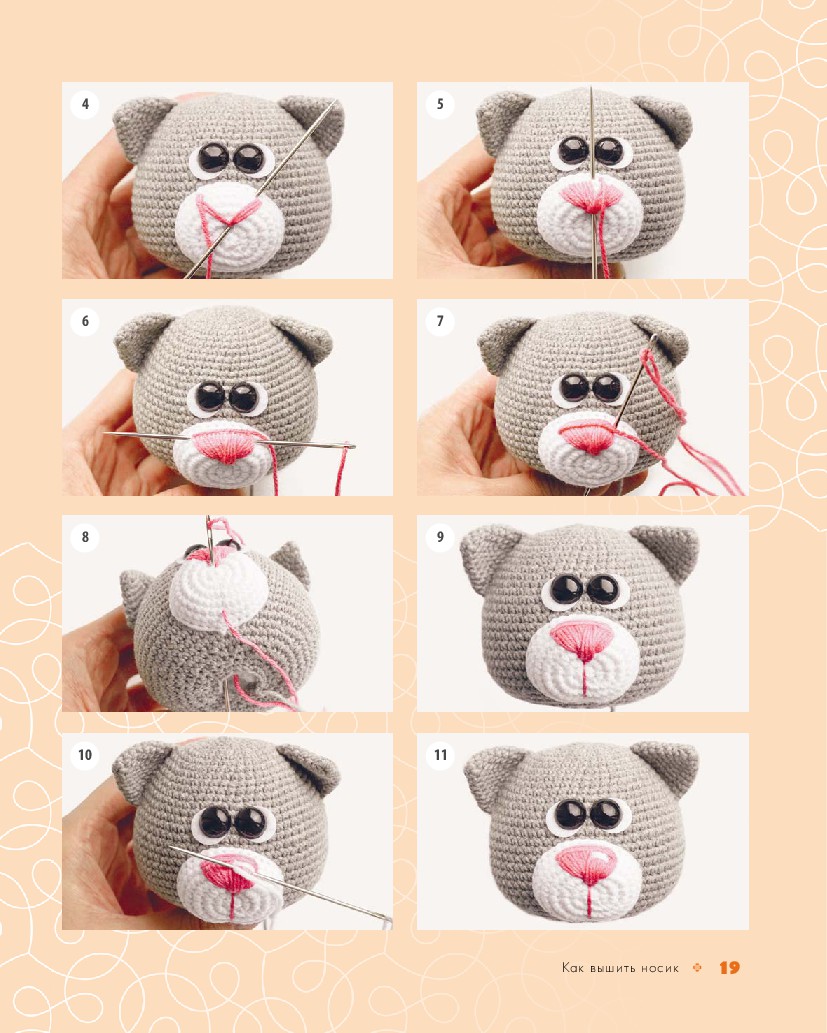 4

5

6

7

8

9

10

11

Как вышить носик 19