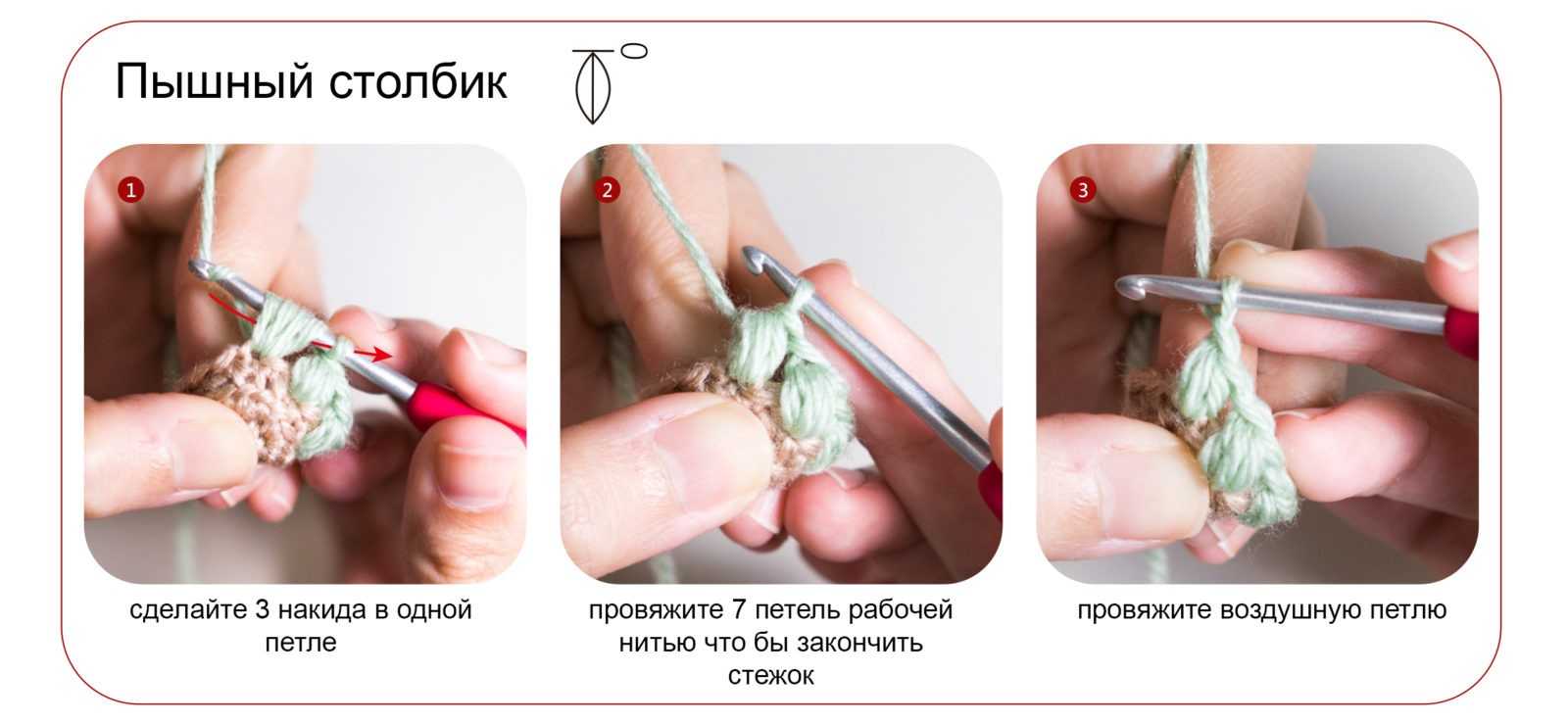 Пышный столбик

1

сделайте 3 накида в одной петле

2

провяжите 7 петель рабочей нитью что бы закончить стежок

3

провяжите воздушную петлю