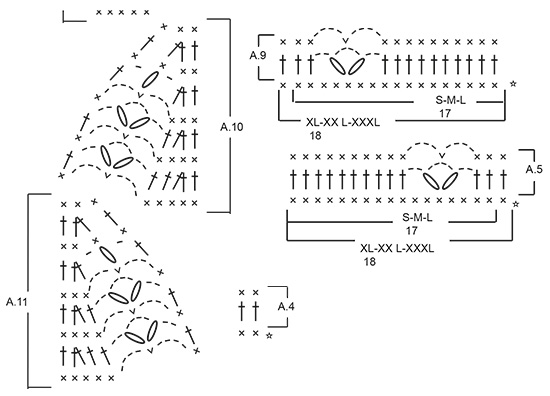 A.10

A.9

S-M-L
17

XL-XX L-XXXL
18

A.5

S-M-L
17

XL-XX L-XXXL
18

A.11

A.4