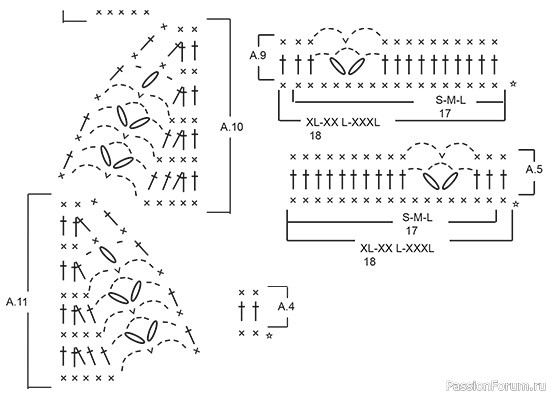 A.10

A.9

S-M-L
17

XL-XX L-XXXL
18

A.5

S-M-L
17

XL-XX L-XXXL
18

A.11

A.4

PassionForum.ru