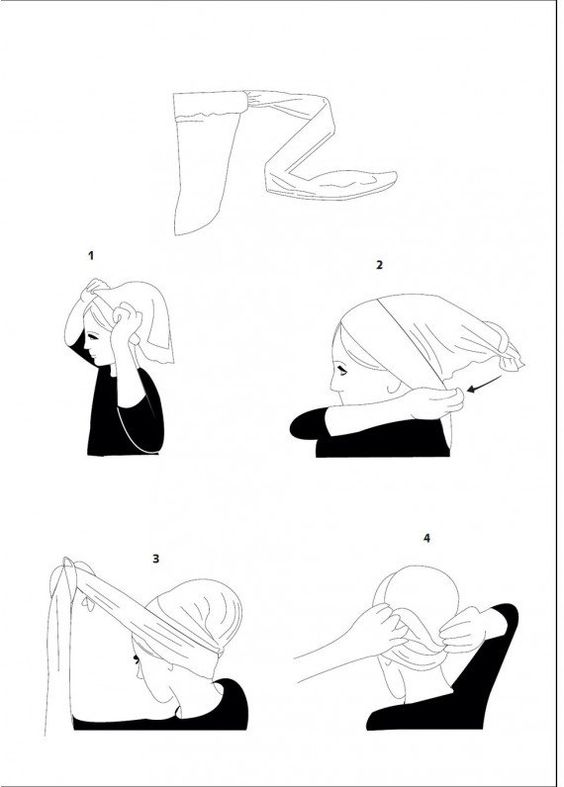 1

2

3

4