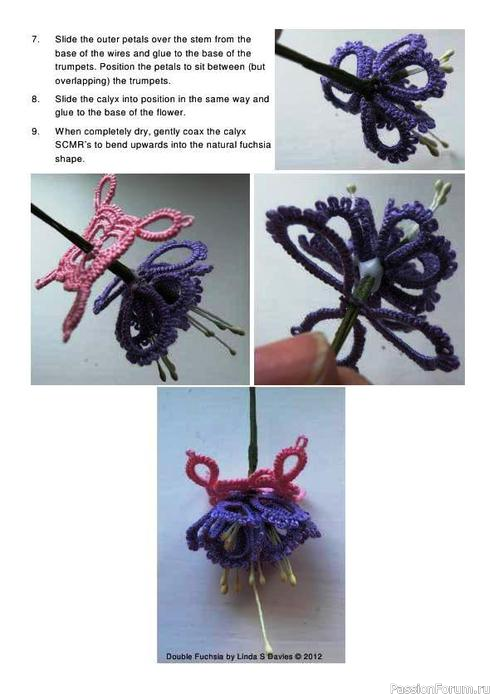 7. Slide the outer petals over the stem from the base of the wires and glue to the base of the trumpets. Position the petals to sit between (but overlapping) the trumpets.

8. Slide the calyx into position in the same way and glue to the base of the flower.

9. When completely dry, gently coax the calyx SCMR's to bend upwards into the natural fuchsia shape.

Double Fuchsia by Linda S Davies © 2012

PassionForum.ru