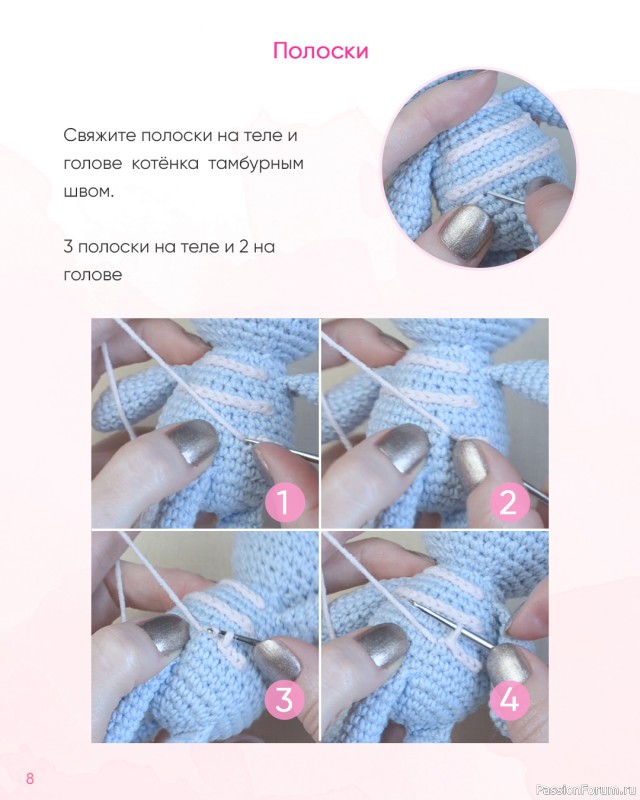 Полоски

Свяжите полоски на теле и голове котёнка тамбурным швом.

3 полоски на теле и 2 на голове

1

2

3

4

8

PassionForum.ru