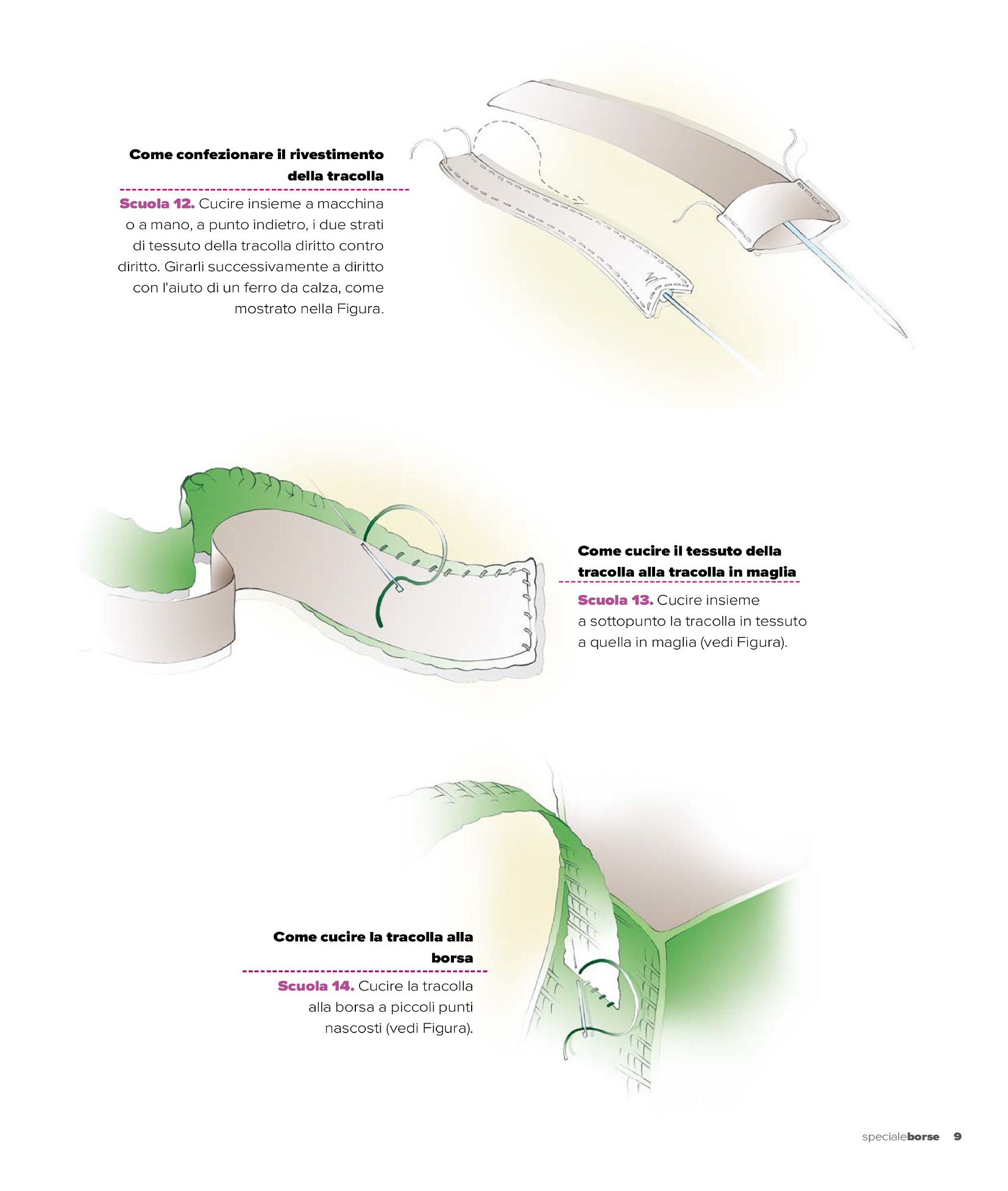 Come confezionare il rivestimento della tracolla

Scuola 12. Cucire insieme a macchina o a mano, a punto indietro, i due strati di tessuto della tracolla diritto contro diritto. Girarli successivamente a diritto con l'aiuto di un ferro da calza, come mostrato nella Figura.

Come cucire il tessuto della tracolla alla tracolla in maglia

Scuola 13. Cucire insieme a sottopunto la tracolla in tessuto a quella in maglia (vedi Figura).

Come cucire la tracolla alla borsa

Scuola 14. Cucire la tracolla alla borsa a piccoli punti nascosti (vedi Figura).

specialeborse 9