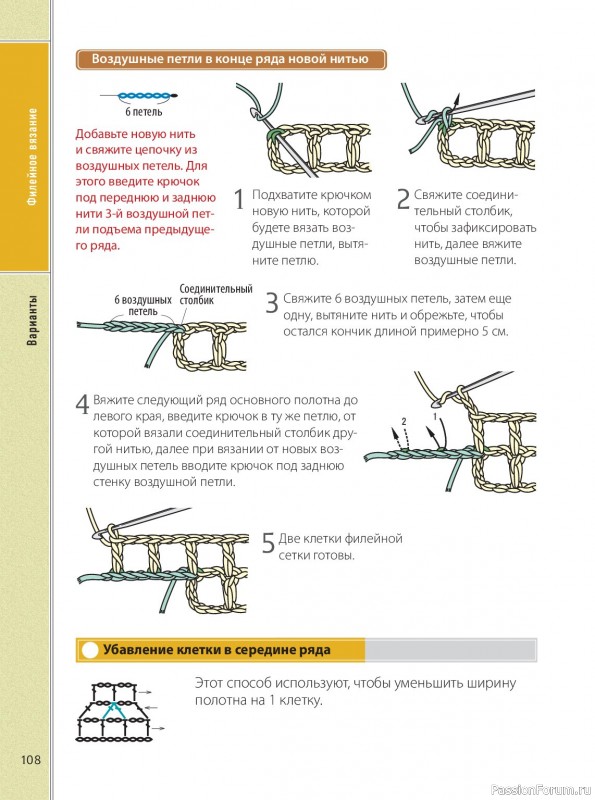 Филейное вязание

Варианты

Воздушные петли в конце ряда новой нитью

6 петель

Добавьте новую нить и свяжите цепочку из воздушных петель. Для этого введите крючок под переднюю и заднюю нити 3-й воздушной петли подъема предыдущего ряда.

1 Подхватите крючком новую нить, которой будете вязать воздушные петли, вытяните петлю.

2 Свяжите соединительный столбик, чтобы зафиксировать нить, далее вяжите воздушные петли.

6 воздушных петель

Соединительный столбик

3 Свяжите 6 воздушных петель, затем еще одну, вытяните нить и обрежьте, чтобы остался кончик длиной примерно 5 см.

4 Вяжите следующий ряд основного полотна до левого края, введите крючок в ту же петлю, от которой вязали соединительный столбик другой нитью, далее при вязании от новых воздушных петель вводите крючок под заднюю стенку воздушной петли.

2

1

5 Две клетки филейной сетки готовы.

Убавление клетки в середине ряда

Этот способ используют, чтобы уменьшить ширину полотна на 1 клетку.

108

PassionForum.ru