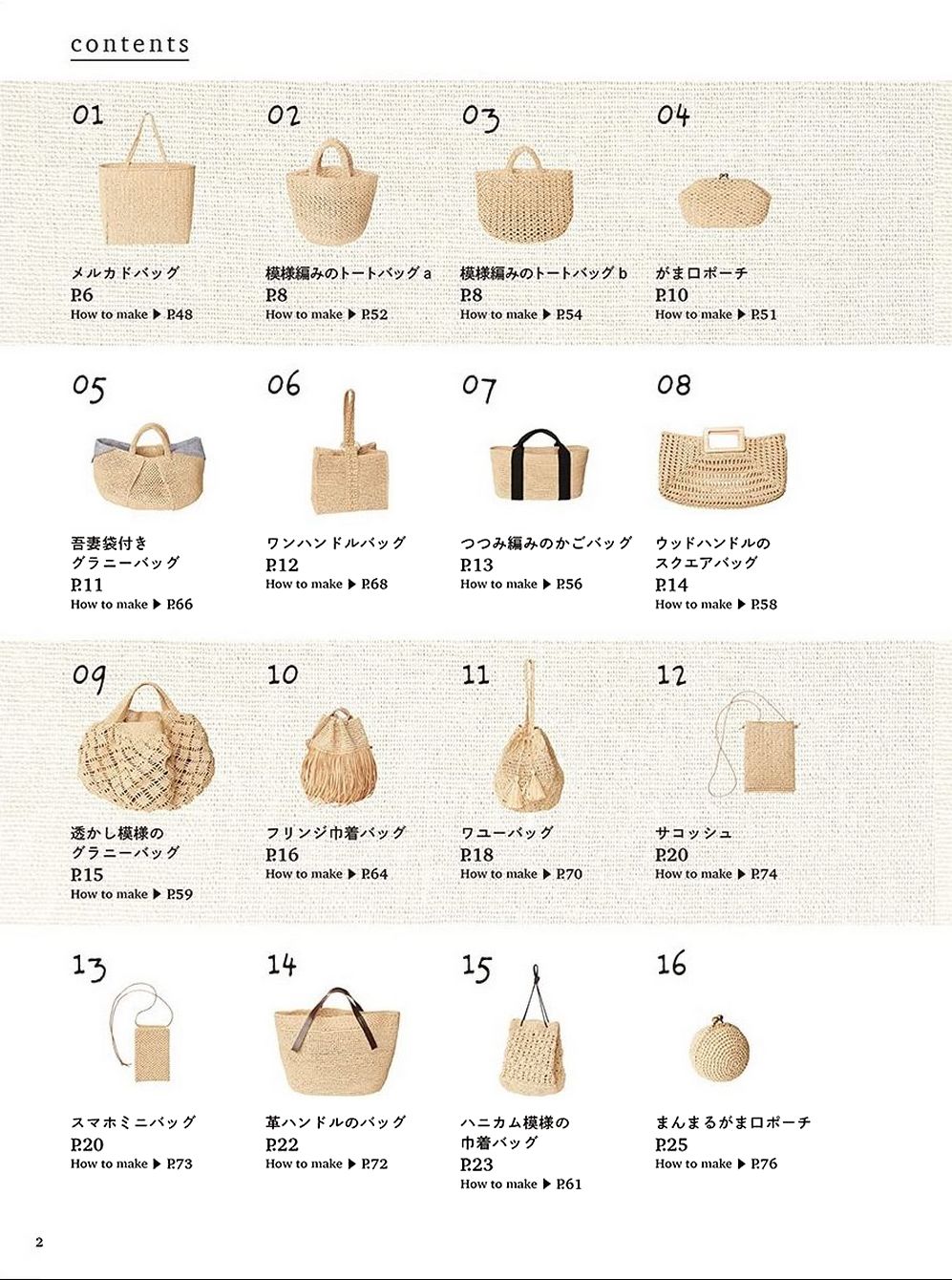 contents

01
メルカドバッグ
P.6
How to make ▶ P.48

02
模様編みのトートバッグ a
P.8
How to make ▶ P.52

03
模様編みのトートバッグ b
P.8
How to make ▶ P.54

04
がま口ポーチ
P.10
How to make ▶ P.51

05
吾妻袋付き
グラニーバッグ
P.11
How to make ▶ P.66

06
ワンハンドルバッグ
P.12
How to make ▶ P.68

07
つつみ編みのかごバッグ
P.13
How to make ▶ P.56

08
ウッドハンドルの
スクエアバッグ
P.14
How to make ▶ P.58

09
透かし模様の
グラニーバッグ
P.15
How to make ▶ P.59

10
フリンジ巾着バッグ
P.16
How to make ▶ P.64

11
ワユーバッグ
P.18
How to make ▶ P.70

12
サコッシュ
P.20
How to make ▶ P.74

13
スマホミニバッグ
P.20
How to make ▶ P.73

14
革ハンドルのバッグ
P.22
How to make ▶ P.72

15
ハニカム模様の
巾着バッグ
P.23
How to make ▶ P.61

16
まんまるがま口ポーチ
P.25
How to make ▶ P.76

2