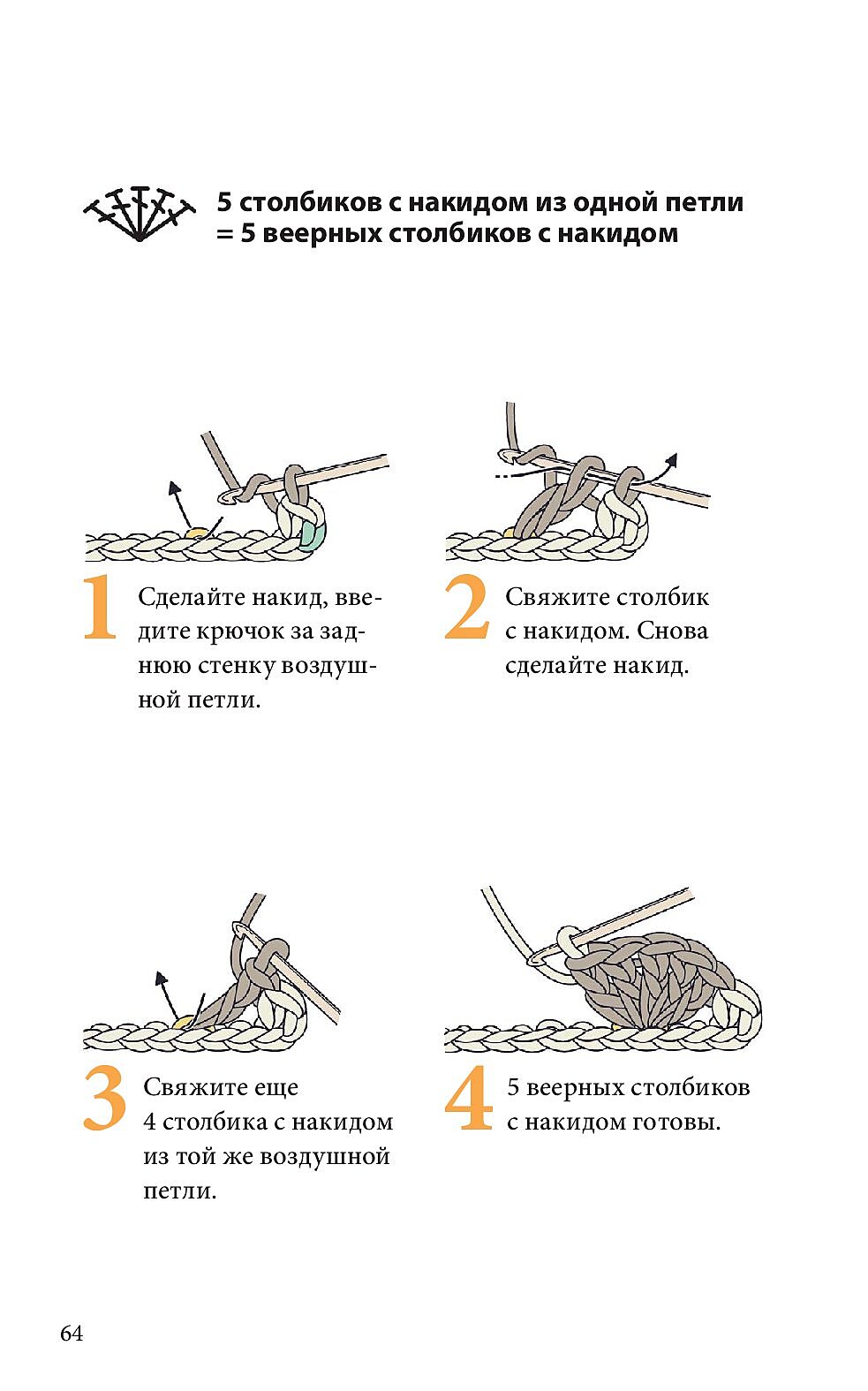 5 столбиков с накидом из одной петли = 5 веерных столбиков с накидом

1 Сделайте накид, введите крючок за заднюю стенку воздушной петли.

2 Свяжите столбик с накидом. Снова сделайте накид.

3 Свяжите еще 4 столбика с накидом из той же воздушной петли.

4 5 веерных столбиков с накидом готовы.

64