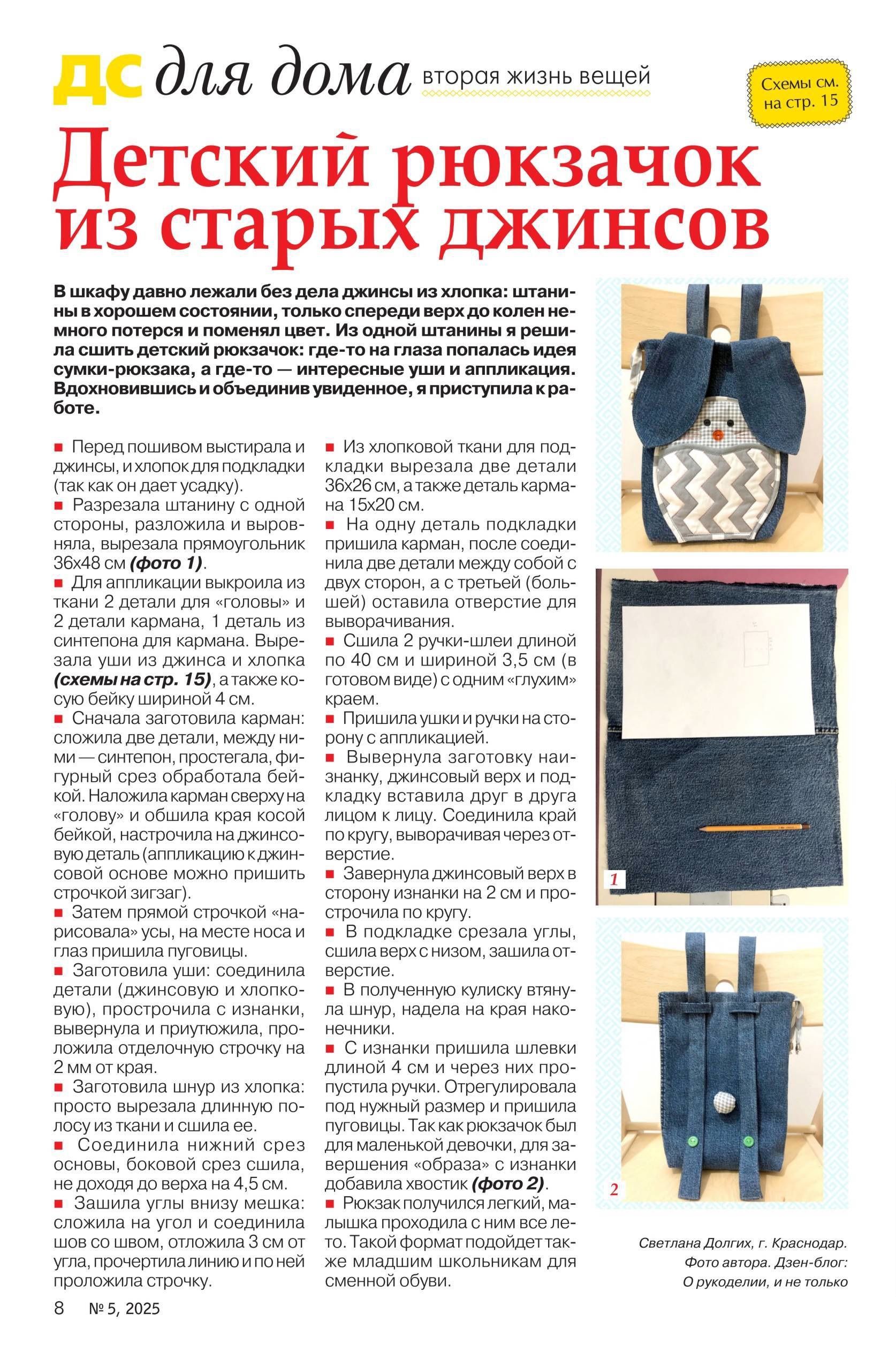 ДС для дома вторая жизнь вещей

Схемы см. на стр. 15

Детский рюкзачок из старых джинсов

В шкафу давно лежали без дела джинсы из хлопка: штанины в хорошем состоянии, только спереди верх до колен немного потерся и поменял цвет. Из одной штанины я решила сшить детский рюкзачок: где-то на глаза попалась идея сумки-рюкзака, а где-то — интересные уши и аппликация. Вдохновившись и объединив увиденное, я приступила к работе.

■ Перед пошивом выстирала и джинсы, и хлопок для подкладки (так как он дает усадку).
■ Разрезала штанину с одной стороны, разложила и выровняла, вырезала прямоугольник 36х48 см (фото 1).
■ Для аппликации выкроила из ткани 2 детали для «головы» и 2 детали кармана, 1 деталь из синтепона для кармана. Вырезала уши из джинса и хлопка (схемы на стр. 15), а также косую бейку шириной 4 см.
■ Сначала заготовила карман: сложила две детали, между ними — синтепон, простегала, фигурный срез обработала бейкой. Наложила карман сверху на «голову» и обшила края косой бейкой, настрочила на джинсовую деталь (аппликацию к джинсовой основе можно пришить строчкой зигзаг).
■ Затем прямой строчкой «нарисовала» усы, на месте носа и глаз пришила пуговицы.
■ Заготовила уши: соединила детали (джинсовую и хлопковую), прострочила с изнанки, вывернула и приутюжила, проложила отделочную строчку на 2 мм от края.
■ Заготовила шнур из хлопка: просто вырезала длинную полосу из ткани и сшила ее.
■ Соединила нижний срез основы, боковой срез сшила, не доходя до верха на 4,5 см.
■ Зашила углы внизу мешка: сложила на угол и соединила шов со швом, отложила 3 см от угла, прочертила линию и по ней проложила строчку.
■ Из хлопковой ткани для подкладки вырезала две детали 36х26 см, а также деталь кармана 15х20 см.
■ На одну деталь подкладки пришила карман, после соединила две детали между собой с двух сторон, а с третьей (большей) оставила отверстие для выворачивания.
■ Сшила 2 ручки-шлеи длиной по 40 см и шириной 3,5 см (в готовом виде) с одним «глухим» краем.
■ Пришила ушки и ручки на сторону с аппликацией.
■ Вывернула заготовку наизнанку, джинсовый верх и подкладку вставила друг в друга лицом к лицу. Соединила край по кругу, выворачивая через отверстие.
■ Завернула джинсовый верх в сторону изнанки на 2 см и прострочила по кругу.
■ В подкладке срезала углы, сшила верх с низом, зашила отверстие.
■ В полученную кулиску втянула шнур, надела на края наконечники.
■ С изнанки пришила шлевки длиной 4 см и через них пропустила ручки. Отрегулировала под нужный размер и пришила пуговицы. Так как рюкзачок был для маленькой девочки, для завершения «образа» с изнанки добавила хвостик (фото 2).
■ Рюкзак получился легкий, малышка проходила с ним все лето. Такой формат подойдет также младшим школьникам для сменной обуви.

1

2

Светлана Долгих, г. Краснодар. Фото автора. Дзен-блог: О рукоделии, и не только

8 № 5, 2025