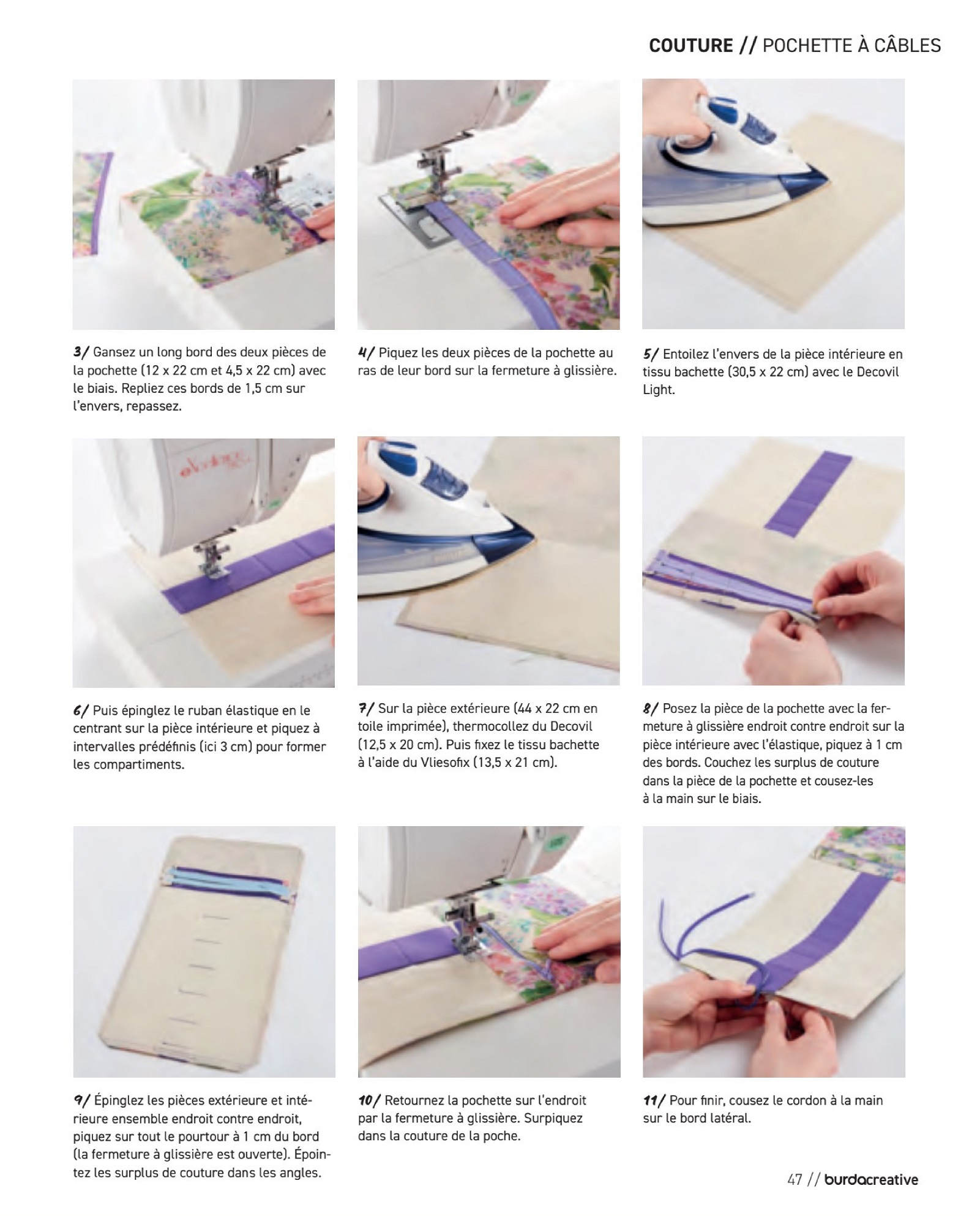 COUTURE // POCHETTE À CÂBLES

3/ Gansez un long bord des deux pièces de la pochette (12 x 22 cm et 4,5 x 22 cm) avec le biais. Repliez ces bords de 1,5 cm sur l'envers, repassez.

4/ Piquez les deux pièces de la pochette au ras de leur bord sur la fermeture à glissière.

5/ Entoilez l'envers de la pièce intérieure en tissu bachette (30,5 x 22 cm) avec le Decovil Light.

6/ Puis épinglez le ruban élastique en le centrant sur la pièce intérieure et piquez à intervalles prédéfinis (ici 3 cm) pour former les compartiments.

7/ Sur la pièce extérieure (44 x 22 cm en toile imprimée), thermocollez du Decovil (12,5 x 20 cm). Puis fixez le tissu bachette à l'aide du Vliesofix (13,5 x 21 cm).

8/ Posez la pièce de la pochette avec la fermeture à glissière endroit contre endroit sur la pièce intérieure avec l'élastique, piquez à 1 cm des bords. Couchez les surplus de couture dans la pièce de la pochette et cousez-les à la main sur le biais.

9/ Épinglez les pièces extérieure et intérieure ensemble endroit contre endroit, piquez sur tout le pourtour à 1 cm du bord (la fermeture à glissière est ouverte). Épointez les surplus de couture dans les angles.

10/ Retournez la pochette sur l'endroit par la fermeture à glissière. Surpiquez dans la couture de la poche.

11/ Pour finir, cousez le cordon à la main sur le bord latéral.

47 // burdacreative