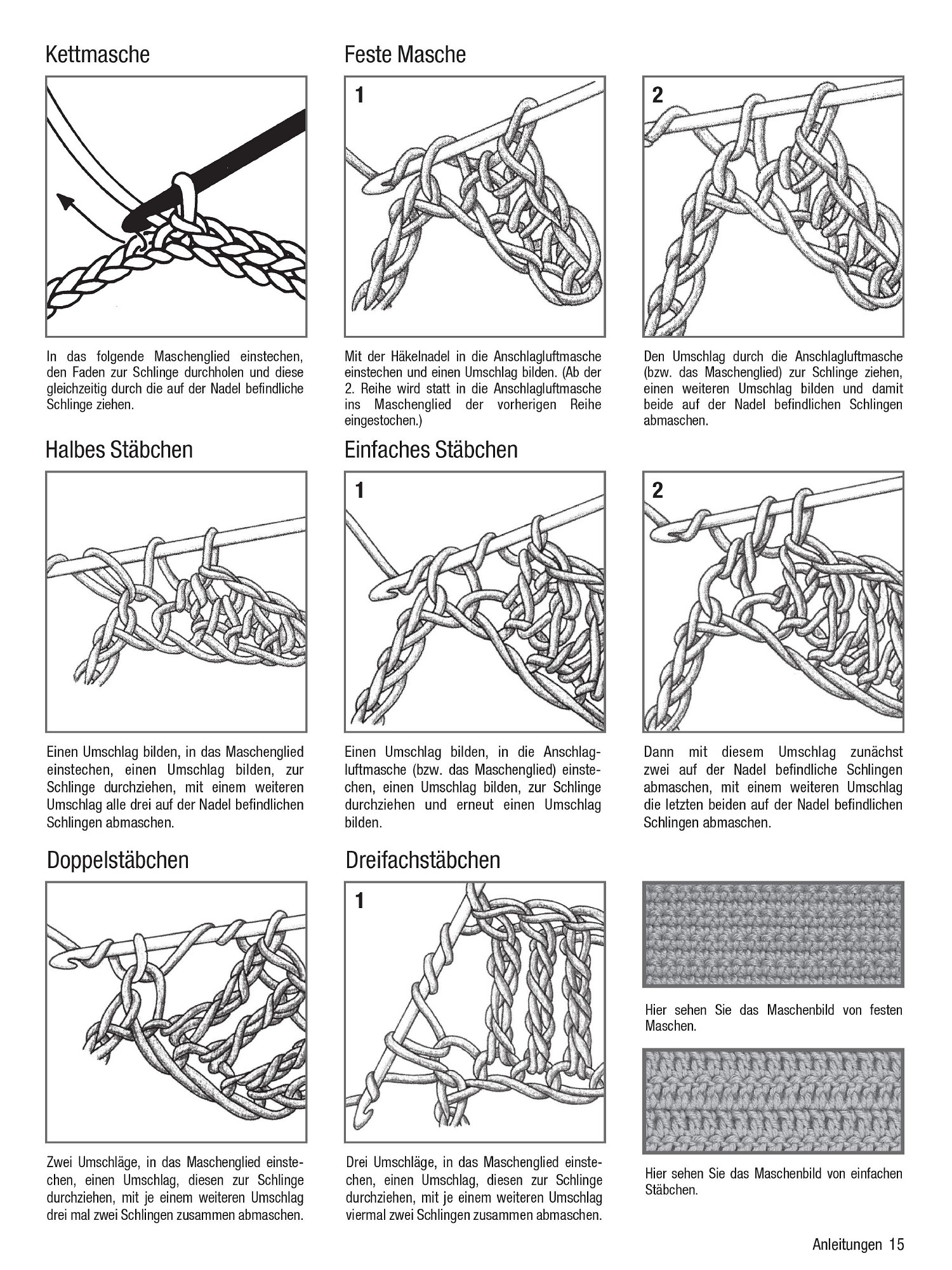 Kettmasche

In das folgende Maschenglied einstechen, den Faden zur Schlinge durchholen und diese gleichzeitig durch die auf der Nadel befindliche Schlinge ziehen.

Feste Masche

1

Mit der Häkelnadel in die Anschlagluftmasche einstechen und einen Umschlag bilden. (Ab der 2. Reihe wird statt in die Anschlagluftmasche ins Maschenglied der vorherigen Reihe eingestochen.)

2

Den Umschlag durch die Anschlagluftmasche (bzw. das Maschenglied) zur Schlinge ziehen, einen weiteren Umschlag bilden und damit beide auf der Nadel befindlichen Schlingen abmaschen.

Halbes Stäbchen

Einen Umschlag bilden, in das Maschenglied einstechen, einen Umschlag bilden, zur Schlinge durchziehen, mit einem weiteren Umschlag alle drei auf der Nadel befindlichen Schlingen abmaschen.

Einfaches Stäbchen

1

Einen Umschlag bilden, in die Anschlagluftmasche (bzw. das Maschenglied) einstechen, einen Umschlag bilden, zur Schlinge durchziehen und erneut einen Umschlag bilden.

2

Dann mit diesem Umschlag zunächst zwei auf der Nadel befindliche Schlingen abmaschen, mit einem weiteren Umschlag die letzten beiden auf der Nadel befindlichen Schlingen abmaschen.

Doppelstäbchen

Zwei Umschläge, in das Maschenglied einstechen, einen Umschlag, diesen zur Schlinge durchziehen, mit je einem weiteren Umschlag drei mal zwei Schlingen zusammen abmaschen.

Dreifachstäbchen

1

Drei Umschläge, in das Maschenglied einstechen, einen Umschlag, diesen zur Schlinge durchziehen, mit je einem weiteren Umschlag viermal zwei Schlingen zusammen abmaschen.

Hier sehen Sie das Maschenbild von festen Maschen.

Hier sehen Sie das Maschenbild von einfachen Stäbchen.

Anleitungen 15