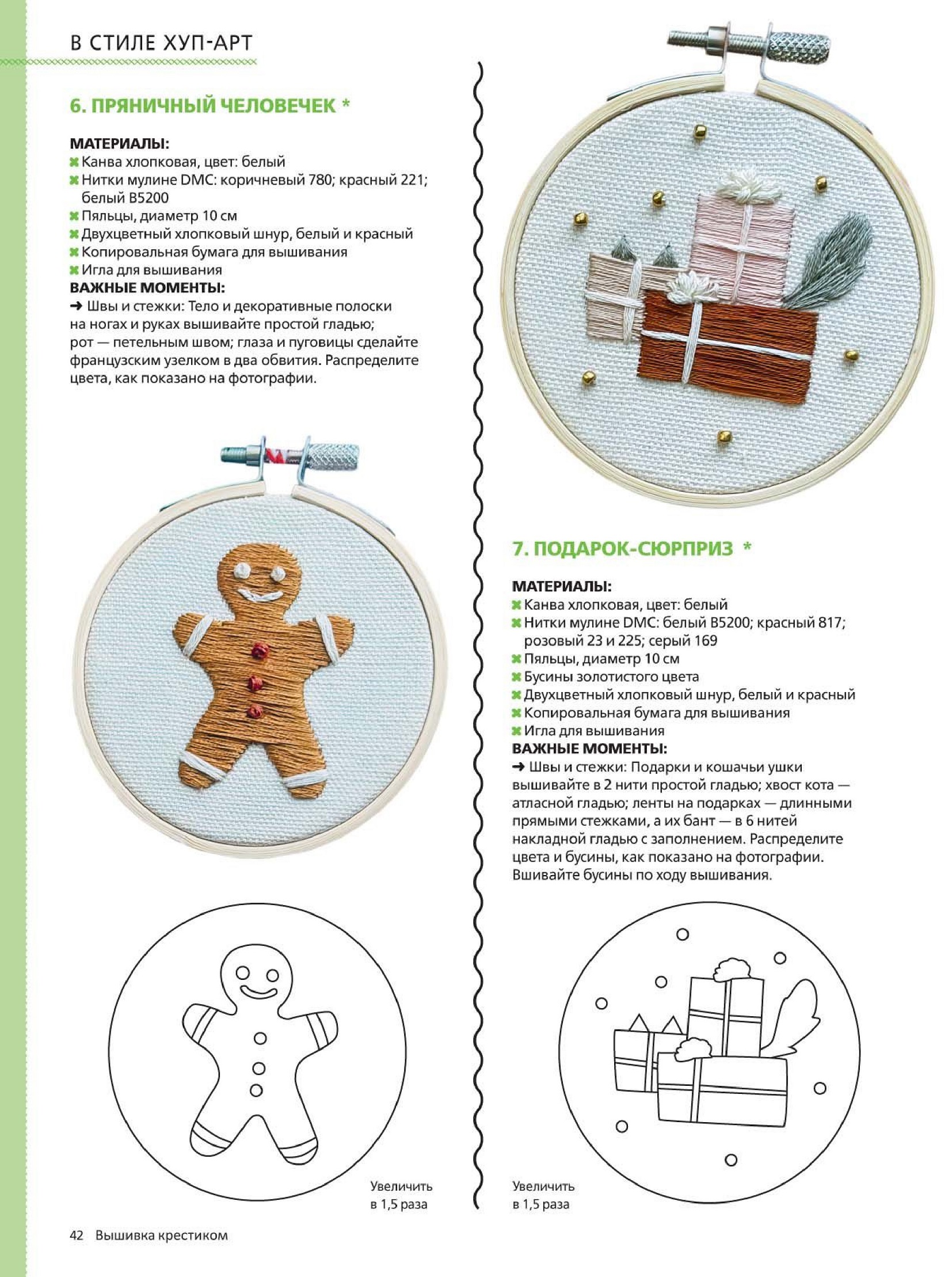 В СТИЛЕ ХУП-АРТ

6. ПРЯНИЧНЫЙ ЧЕЛОВЕЧЕК *

МАТЕРИАЛЫ:
✖ Канва хлопковая, цвет: белый
✖ Нитки мулине DMC: коричневый 780; красный 221; белый B5200
✖ Пяльцы, диаметр 10 см
✖ Двухцветный хлопковый шнур, белый и красный
✖ Копировальная бумага для вышивания
✖ Игла для вышивания
ВАЖНЫЕ МОМЕНТЫ:
➜ Швы и стежки: Тело и декоративные полоски на ногах и руках вышивайте простой гладью; рот — петельным швом; глаза и пуговицы сделайте французским узелком в два обвития. Распределите цвета, как показано на фотографии.

Увеличить в 1,5 раза

7. ПОДАРОК-СЮРПРИЗ *

МАТЕРИАЛЫ:
✖ Канва хлопковая, цвет: белый
✖ Нитки мулине DMC: белый B5200; красный 817; розовый 23 и 225; серый 169
✖ Пяльцы, диаметр 10 см
✖ Бусины золотистого цвета
✖ Двухцветный хлопковый шнур, белый и красный
✖ Копировальная бумага для вышивания
✖ Игла для вышивания
ВАЖНЫЕ МОМЕНТЫ:
➜ Швы и стежки: Подарки и кошачьи ушки вышивайте в 2 нити простой гладью; хвост кота — атласной гладью; ленты на подарках — длинными прямыми стежками, а их бант — в 6 нитей накладной гладью с заполнением. Распределите цвета и бусины, как показано на фотографии. Вшивайте бусины по ходу вышивания.

Увеличить в 1,5 раза

42 Вышивка крестиком