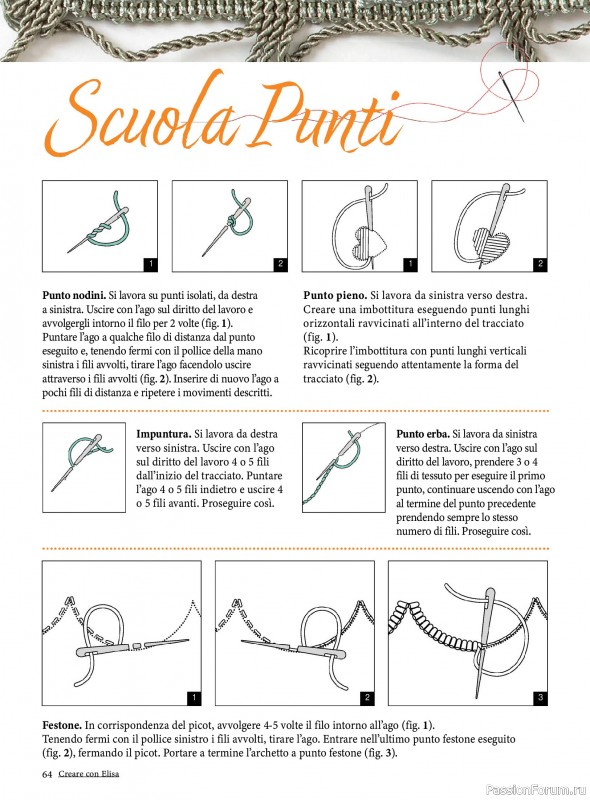 Scuola Punti

1

2

1

2

**Punto nodini.** Si lavora su punti isolati, da destra a sinistra. Uscire con l'ago sul diritto del lavoro e avvolgergli intorno il filo per 2 volte (fig. **1**). Puntare l'ago a qualche filo di distanza dal punto eseguito e, tenendo fermi con il pollice della mano sinistra i fili avvolti, tirare l'ago facendolo uscire attraverso i fili avvolti (fig. **2**). Inserire di nuovo l'ago a pochi fili di distanza e ripetere i movimenti descritti.

**Punto pieno.** Si lavora da sinistra verso destra. Creare una imbottitura eseguendo punti lunghi orizzontali ravvicinati all'interno del tracciato (fig. **1**).
Ricoprire l'imbottitura con punti lunghi verticali ravvicinati seguendo attentamente la forma del tracciato (fig. **2**).

**Impuntura.** Si lavora da destra verso sinistra. Uscire con l'ago sul diritto del lavoro 4 o 5 fili dall'inizio del tracciato. Puntare l'ago 4 o 5 fili indietro e uscire 4 o 5 fili avanti. Proseguire così.

**Punto erba.** Si lavora da sinistra verso destra. Uscire con l'ago sul diritto del lavoro, prendere 3 o 4 fili di tessuto per eseguire il primo punto, continuare uscendo con l'ago al termine del punto precedente prendendo sempre lo stesso numero di fili. Proseguire così.

1

2

3

**Festone.** In corrispondenza del picot, avvolgere 4-5 volte il filo intorno all'ago (fig. **1**).
Tenendo fermi con il pollice sinistro i fili avvolti, tirare l'ago. Entrare nell'ultimo punto festone eseguito (fig. **2**), fermando il picot. Portare a termine l'archetto a punto festone (fig. **3**).

64 Creare con Elisa

PassionForum.ru