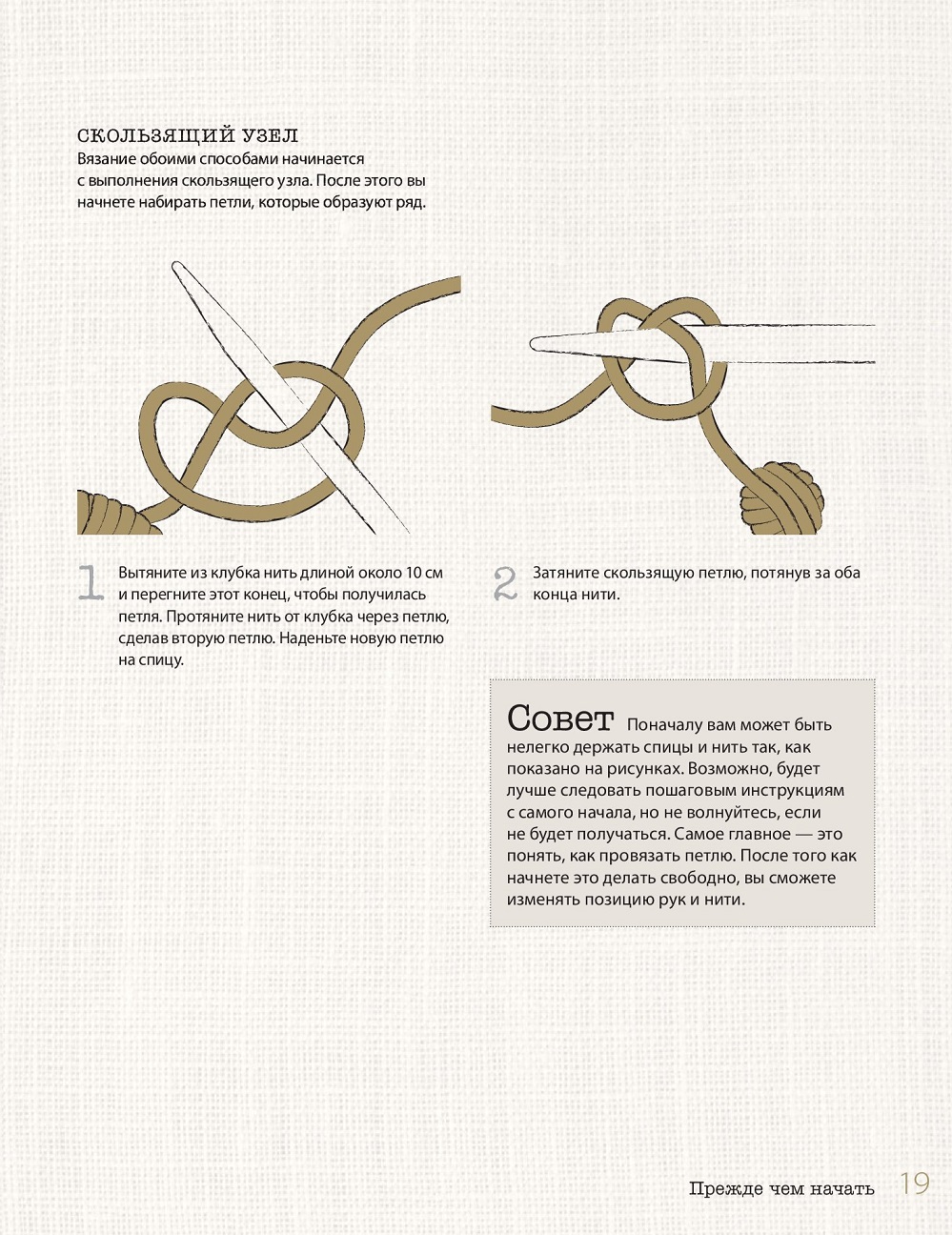 СКОЛЬЗЯЩИЙ УЗЕЛ
Вязание обоими способами начинается с выполнения скользящего узла. После этого вы начнете набирать петли, которые образуют ряд.

1 Вытяните из клубка нить длиной около 10 см и перегните этот конец, чтобы получилась петля. Протяните нить от клубка через петлю, сделав вторую петлю. Наденьте новую петлю на спицу.

2 Затяните скользящую петлю, потянув за оба конца нити.

Совет Поначалу вам может быть нелегко держать спицы и нить так, как показано на рисунках. Возможно, будет лучше следовать пошаговым инструкциям с самого начала, но не волнуйтесь, если не будет получаться. Самое главное — это понять, как провязать петлю. После того как начнете это делать свободно, вы сможете изменять позицию рук и нити.

Прежде чем начать 19