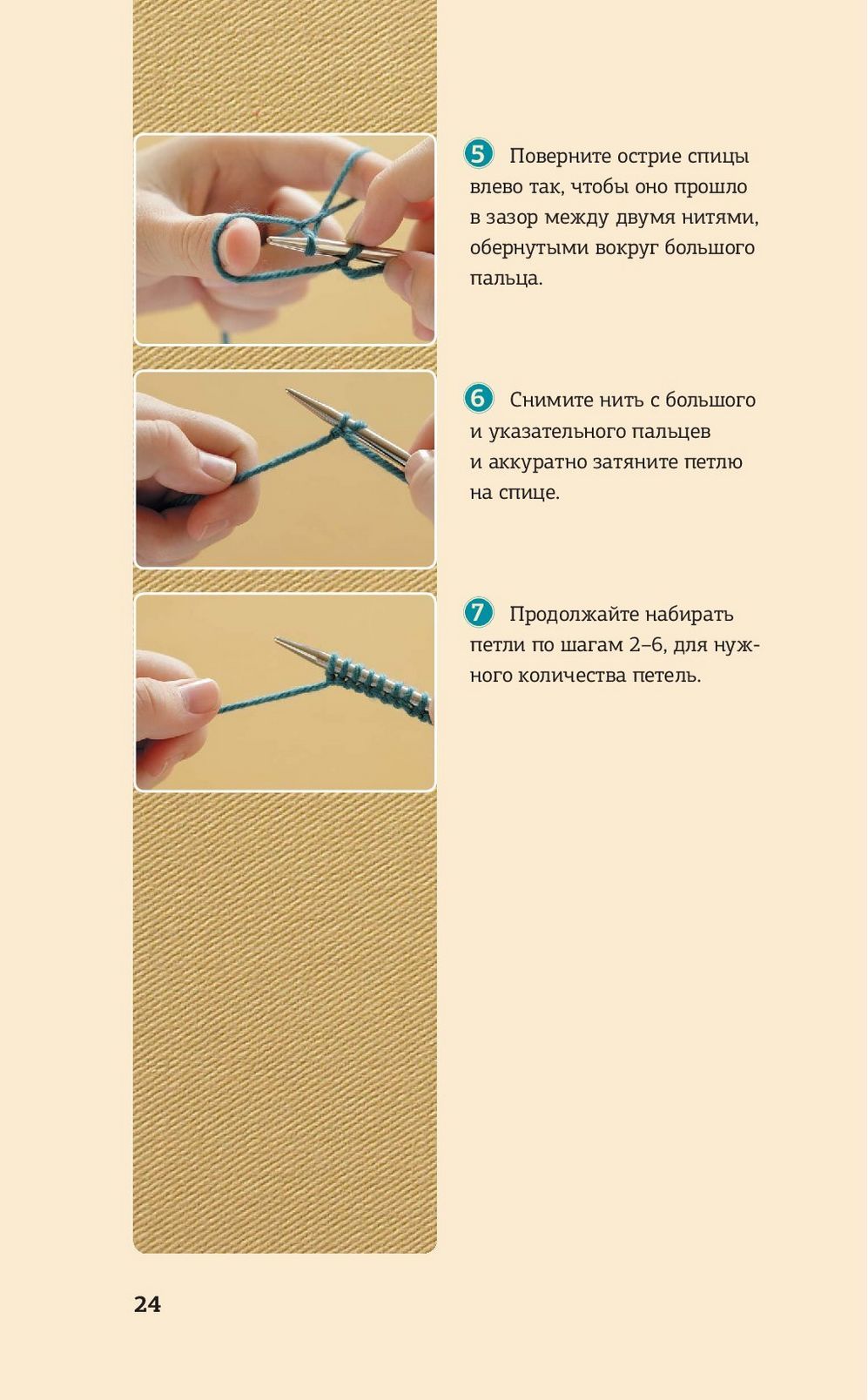 5 Поверните острие спицы влево так, чтобы оно прошло в зазор между двумя нитями, обернутыми вокруг большого пальца.

6 Снимите нить с большого и указательного пальцев и аккуратно затяните петлю на спице.

7 Продолжайте набирать петли по шагам 2–6, для нужного количества петель.

24