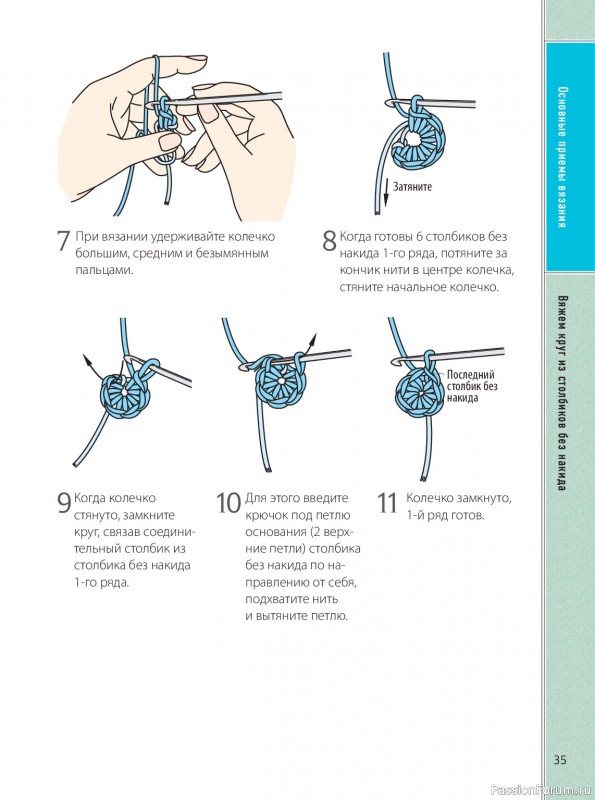 Затяните

7 При вязании удерживайте колечко большим, средним и безымянным пальцами.

8 Когда готовы 6 столбиков без накида 1-го ряда, потяните за кончик нити в центре колечка, стяните начальное колечко.

Последний столбик без накида

9 Когда колечко стянуто, замкните круг, связав соединительный столбик из столбика без накида 1-го ряда.

10 Для этого введите крючок под петлю основания (2 верхние петли) столбика без накида по направлению от себя, подхватите нить и вытяните петлю.

11 Колечко замкнуто, 1-й ряд готов.

Основные приемы вязания

Вяжем круг из столбиков без накида

35

PassionForum.ru