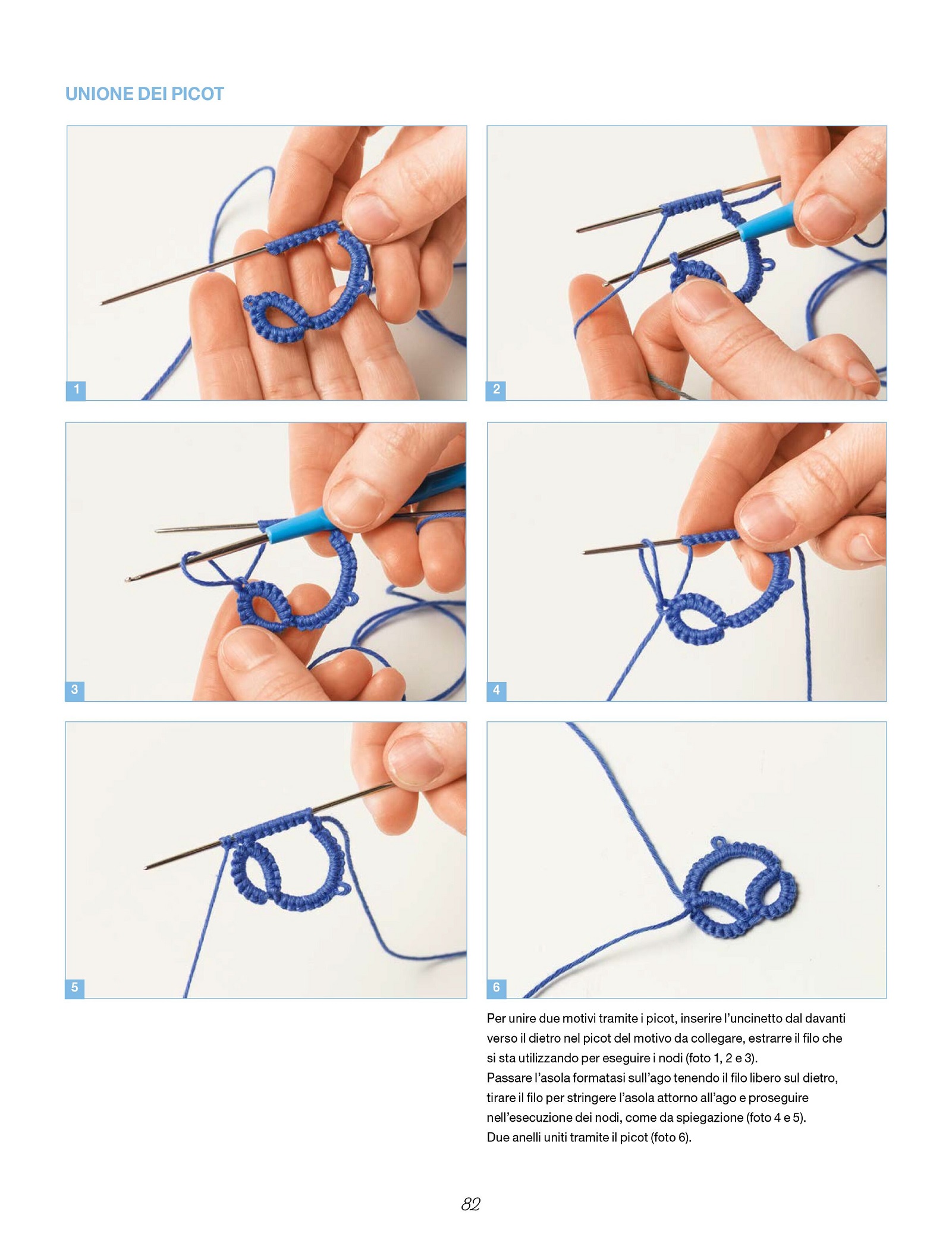 UNIONE DEI PICOT

1

2

3

4

5

6

Per unire due motivi tramite i picot, inserire l'uncinetto dal davanti verso il dietro nel picot del motivo da collegare, estrarre il filo che si sta utilizzando per eseguire i nodi (foto 1, 2 e 3).
Passare l'asola formatasi sull'ago tenendo il filo libero sul dietro, tirare il filo per stringere l'asola attorno all'ago e proseguire nell'esecuzione dei nodi, come da spiegazione (foto 4 e 5).
Due anelli uniti tramite il picot (foto 6).

82