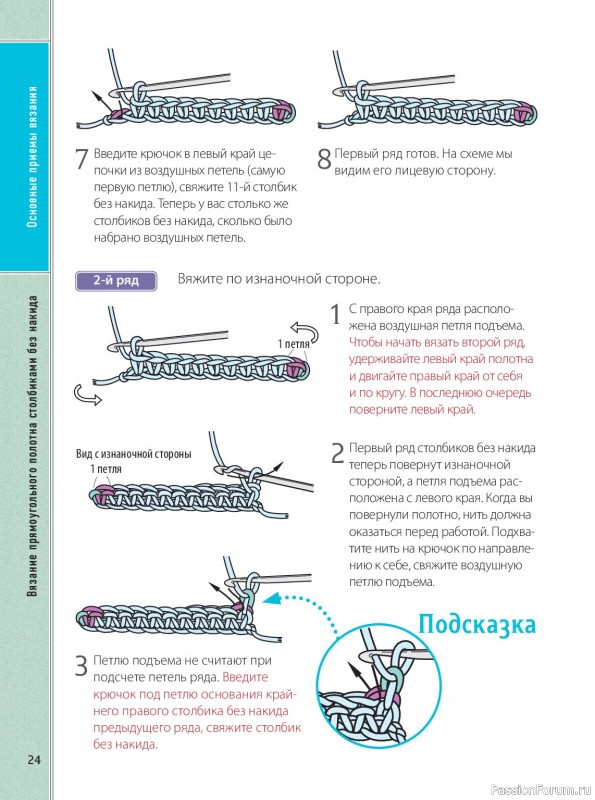 Основные приемы вязания

Вязание прямоугольного полотна столбиками без накида

7 Введите крючок в левый край цепочки из воздушных петель (самую первую петлю), свяжите 11-й столбик без накида. Теперь у вас столько же столбиков без накида, сколько было набрано воздушных петель.

8 Первый ряд готов. На схеме мы видим его лицевую сторону.

2-й ряд Вяжите по изнаночной стороне.

1 петля

1 С правого края ряда расположена воздушная петля подъема. Чтобы начать вязать второй ряд, удерживайте левый край полотна и двигайте правый край от себя и по кругу. В последнюю очередь поверните левый край.

Вид с изнаночной стороны
1 петля

2 Первый ряд столбиков без накида теперь повернут изнаночной стороной, а петля подъема расположена с левого края. Когда вы повернули полотно, нить должна оказаться перед работой. Подхватите нить на крючок по направлению к себе, свяжите воздушную петлю подъема.

Подсказка

3 Петлю подъема не считают при подсчете петель ряда. Введите крючок под петлю основания крайнего правого столбика без накида предыдущего ряда, свяжите столбик без накида.

24

PassionForum.ru