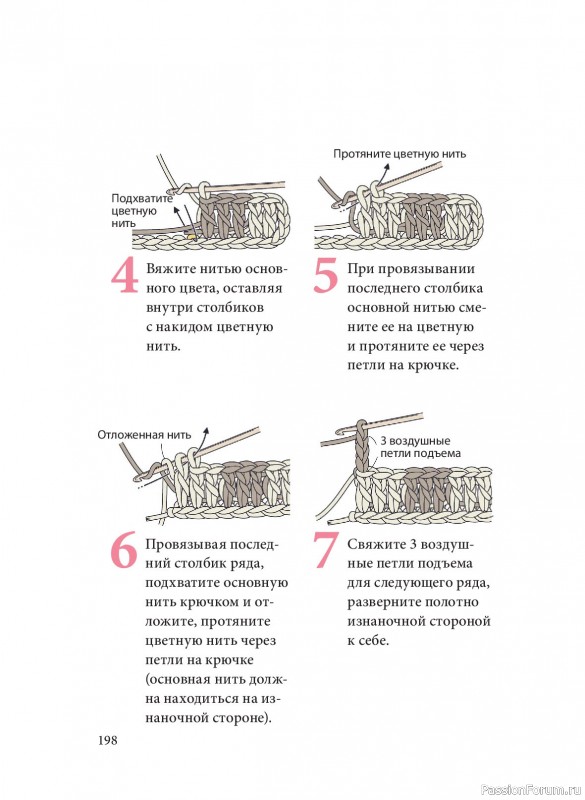 Подхватите цветную нить

4 Вяжите нитью основного цвета, оставляя внутри столбиков с накидом цветную нить.

Протяните цветную нить

5 При провязывании последнего столбика основной нитью смените ее на цветную и протяните ее через петли на крючке.

Отложенная нить

6 Провязывая последний столбик ряда, подхватите основную нить крючком и отложите, протяните цветную нить через петли на крючке (основная нить должна находиться на изнаночной стороне).

3 воздушные петли подъема

7 Свяжите 3 воздушные петли подъема для следующего ряда, разверните полотно изнаночной стороной к себе.

198

PassionForum.ru