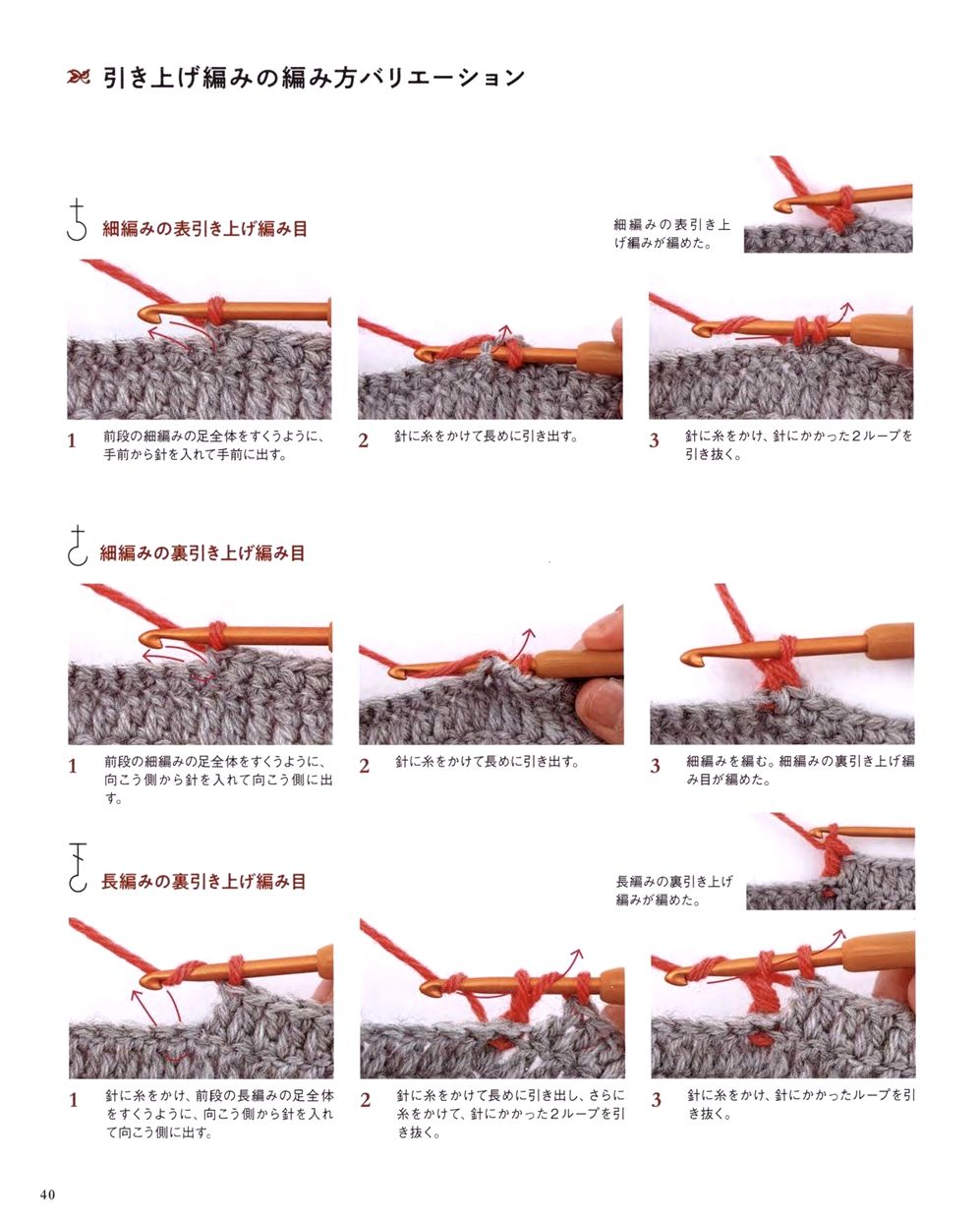 引き上げ編みの編み方バリエーション

細編みの表引き上げ編み目

細編みの表引き上げ編みが編めた。

1 前段の細編みの足全体をすくうように、手前から針を入れて手前に出す。

2 針に糸をかけて長めに引き出す。

3 針に糸をかけ、針にかかった2ループを引き抜く。

細編みの裏引き上げ編み目

1 前段の細編みの足全体をすくうように、向こう側から針を入れて向こう側に出す。

2 針に糸をかけて長めに引き出す。

3 細編みを編む。細編みの裏引き上げ編み目が編めた。

長編みの裏引き上げ編み目

長編みの裏引き上げ編みが編めた。

1 針に糸をかけ、前段の長編みの足全体をすくうように、向こう側から針を入れて向こう側に出す。

2 針に糸をかけて長めに引き出し、さらに糸をかけて、針にかかった2ループを引き抜く。

3 針に糸をかけ、針にかかったループを引き抜く。

40