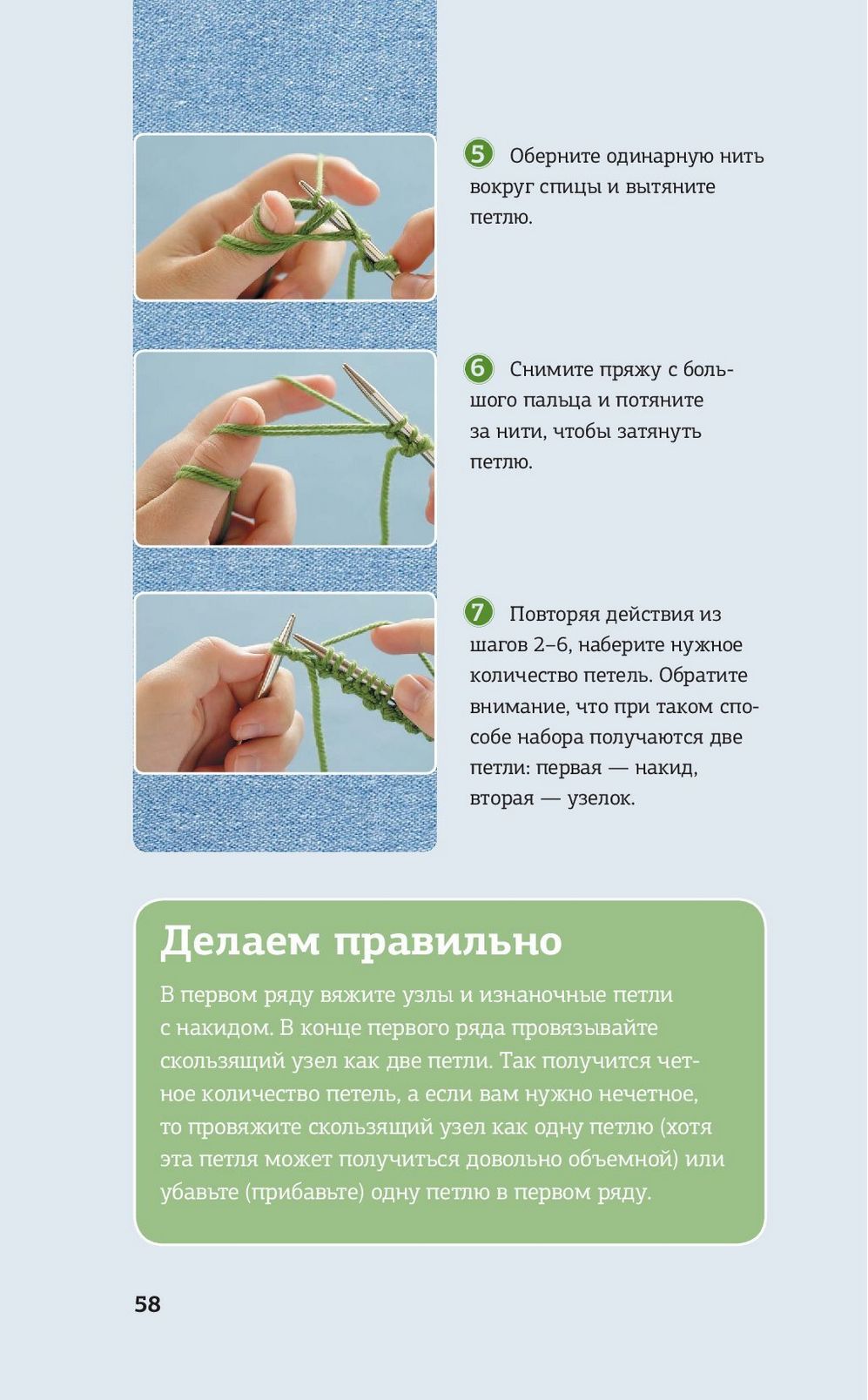 5 Оберните одинарную нить вокруг спицы и вытяните петлю.

6 Снимите пряжу с большого пальца и потяните за нити, чтобы затянуть петлю.

7 Повторяя действия из шагов 2–6, наберите нужное количество петель. Обратите внимание, что при таком способе набора получаются две петли: первая — накид, вторая — узелок.

Делаем правильно

В первом ряду вяжите узлы и изнаночные петли с накидом. В конце первого ряда провязывайте скользящий узел как две петли. Так получится четное количество петель, а если вам нужно нечетное, то провяжите скользящий узел как одну петлю (хотя эта петля может получиться довольно объемной) или убавьте (прибавьте) одну петлю в первом ряду.

58