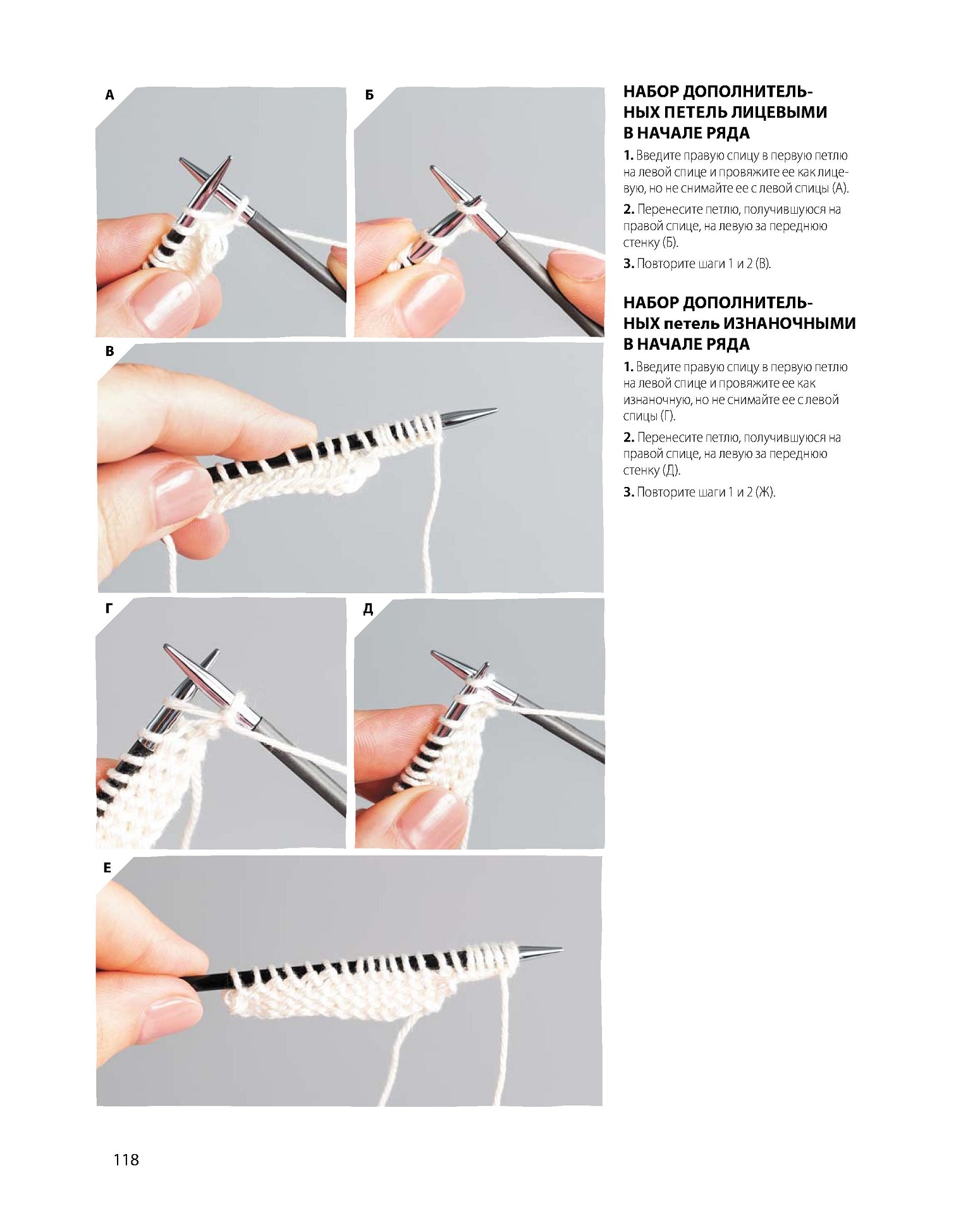 А

Б

В

Г

Д

Е

НАБОР ДОПОЛНИТЕЛЬНЫХ ПЕТЕЛЬ ЛИЦЕВЫМИ В НАЧАЛЕ РЯДА

1. Введите правую спицу в первую петлю на левой спице и провяжите ее как лицевую, но не снимайте ее с левой спицы (А).

2. Перенесите петлю, получившуюся на правой спице, на левую за переднюю стенку (Б).

3. Повторите шаги 1 и 2 (В).

НАБОР ДОПОЛНИТЕЛЬНЫХ петель ИЗНАНОЧНЫМИ В НАЧАЛЕ РЯДА

1. Введите правую спицу в первую петлю на левой спице и провяжите ее как изнаночную, но не снимайте ее с левой спицы (Г).

2. Перенесите петлю, получившуюся на правой спице, на левую за переднюю стенку (Д).

3. Повторите шаги 1 и 2 (Ж).

118